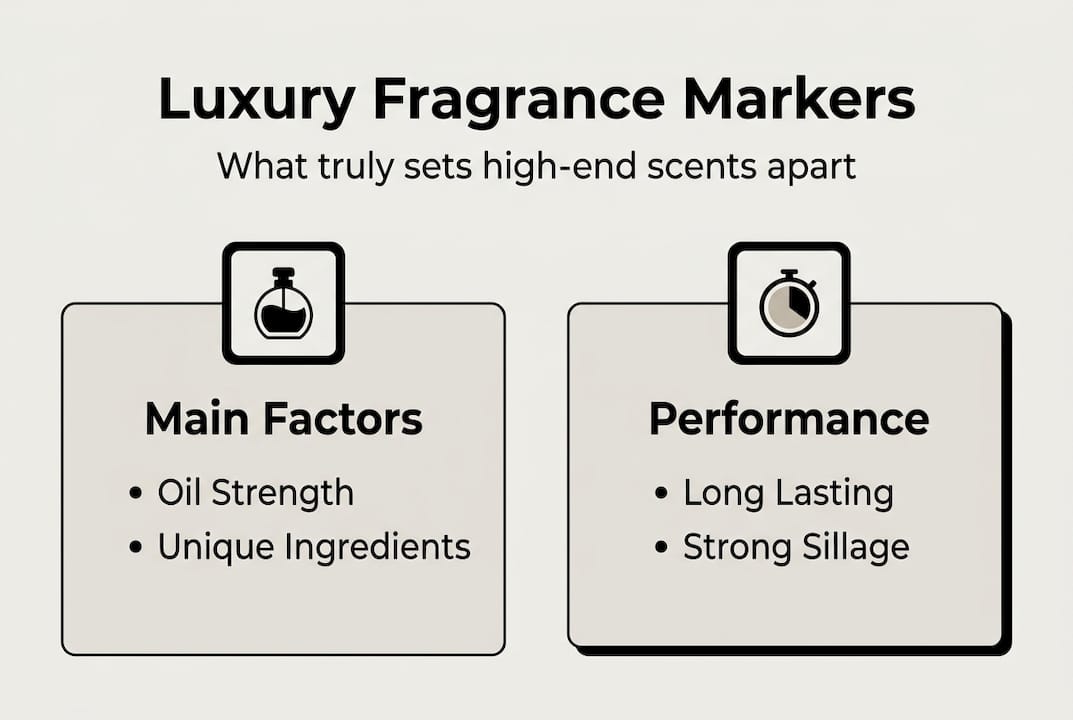 Luxury Fragrance Markers

What truly sets high-end scents apart

Main Factors

• Oil Strength
• Unique Ingredients

Performance

• Long Lasting
• Strong Sillage