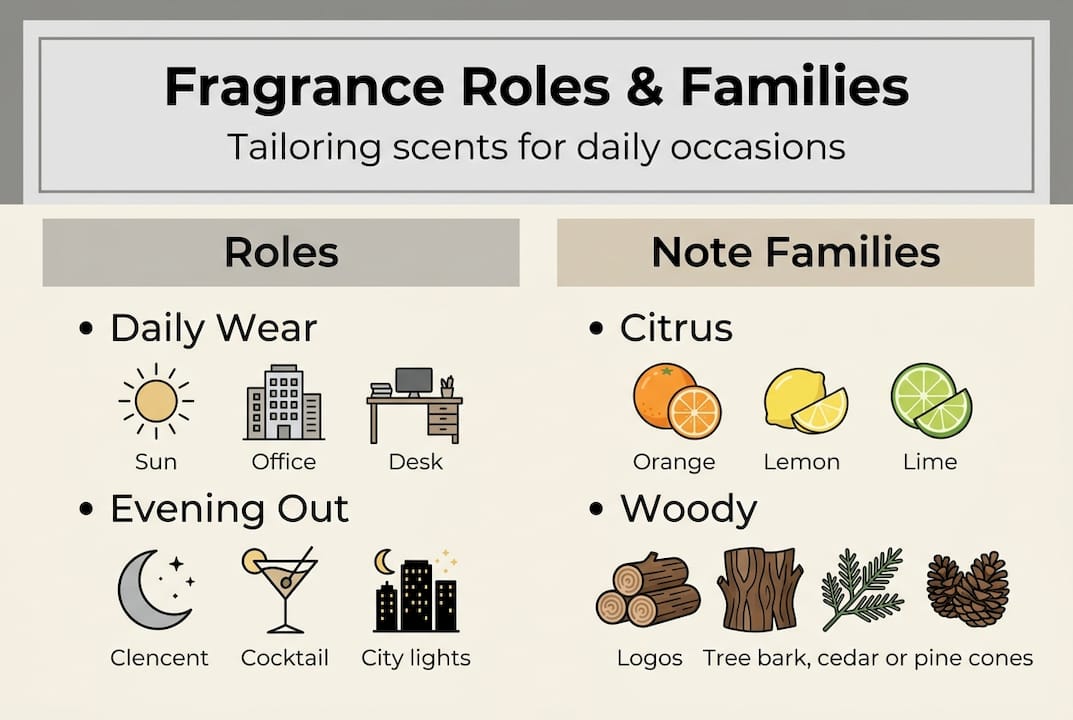 Fragrance Roles & Families
Tailoring scents for daily occasions

Roles

• Daily Wear

Sun Office Desk

• Evening Out

Clencent Cocktail City lights

Note Families

• Citrus

Orange Lemon Lime

• Woody

Logos Tree bark, cedar or pine cones