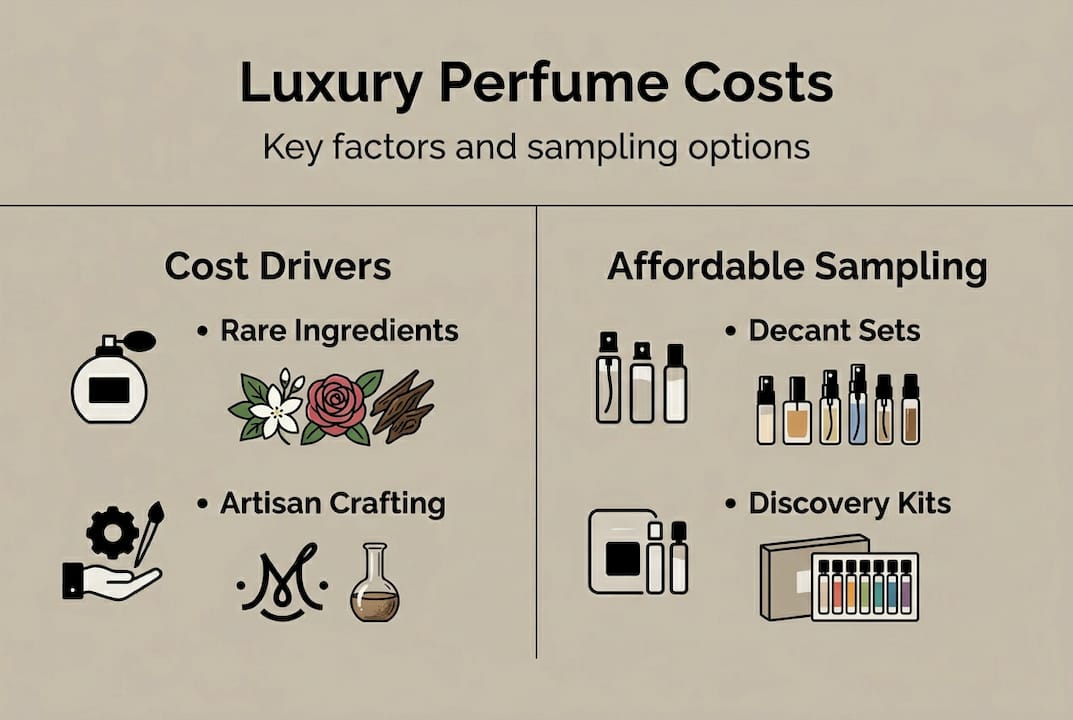 Luxury Perfume Costs

Key factors and sampling options

Cost Drivers

• Rare Ingredients

• Artisan Crafting

Affordable Sampling

• Decant Sets

• Discovery Kits