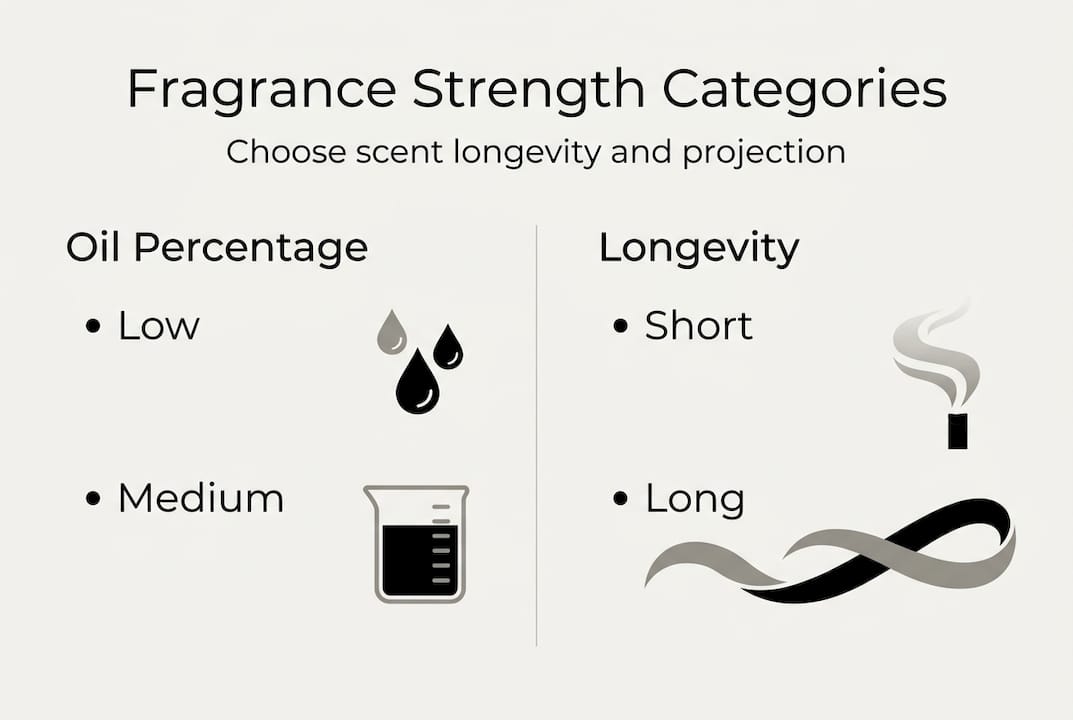 Fragrance Strength Categories

Choose scent longevity and projection

Oil Percentage

• Low

• Medium

Longevity

• Short

• Long