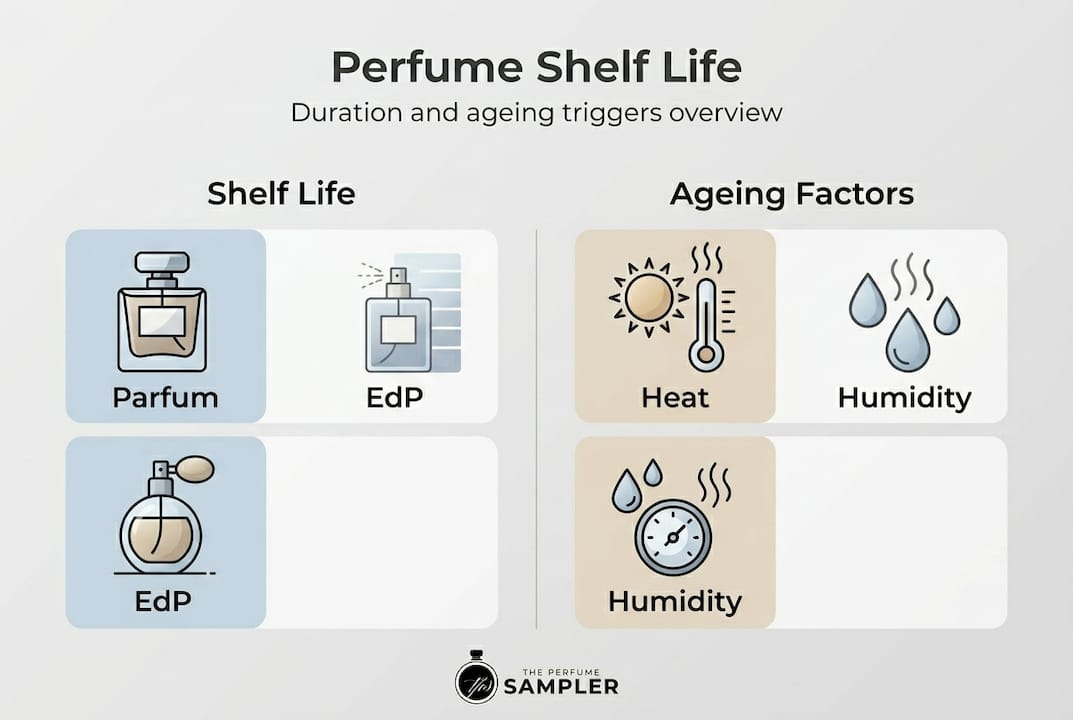 Perfume Shelf Life

Duration and ageing triggers overview

Shelf Life

Parfum

EdP

EdP

Ageing Factors

Heat

Humidity

Humidity

THE PERFUME SAMPLER