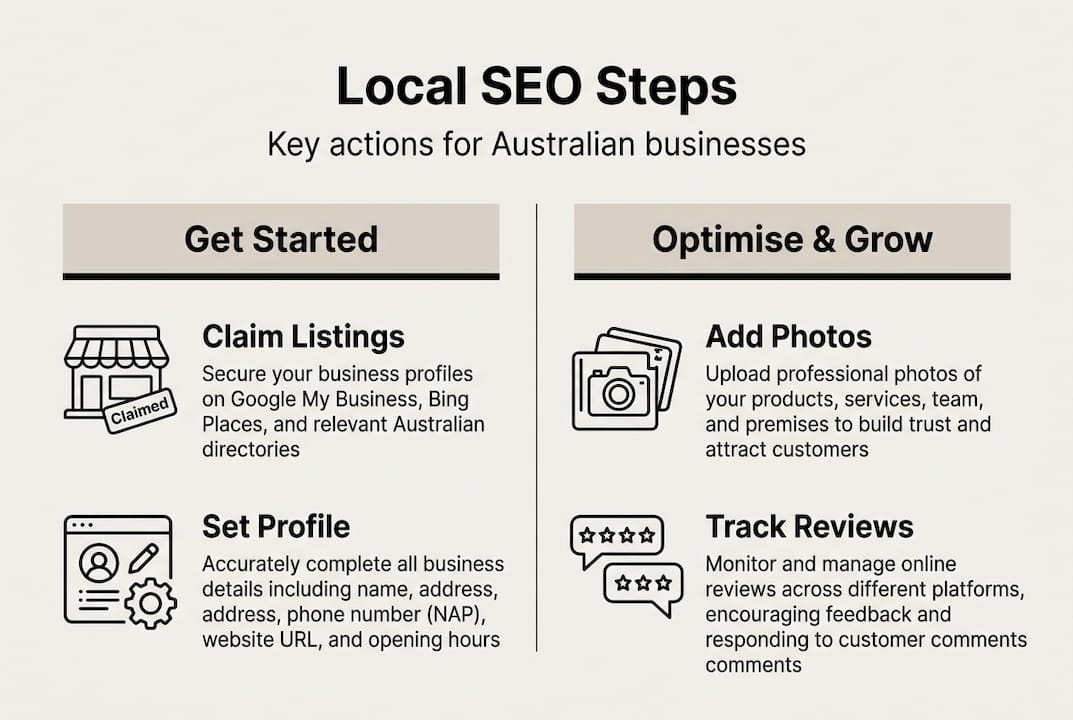 Local SEO Steps

Key actions for Australian businesses

Get Started

Claimed

Claim Listings

Secure your business profiles on Google My Business, Bing Places, and relevant Australian directories

Set Profile

Accurately complete all business details including name, address, address, phone number (NAP), website URL, and opening hours

Optimise & Grow

Add Photos

Upload professional photos of your products, services, team, and premises to build trust and attract customers

Track Reviews

Monitor and manage online reviews across different platforms, encouraging feedback and responding to customer comments comments