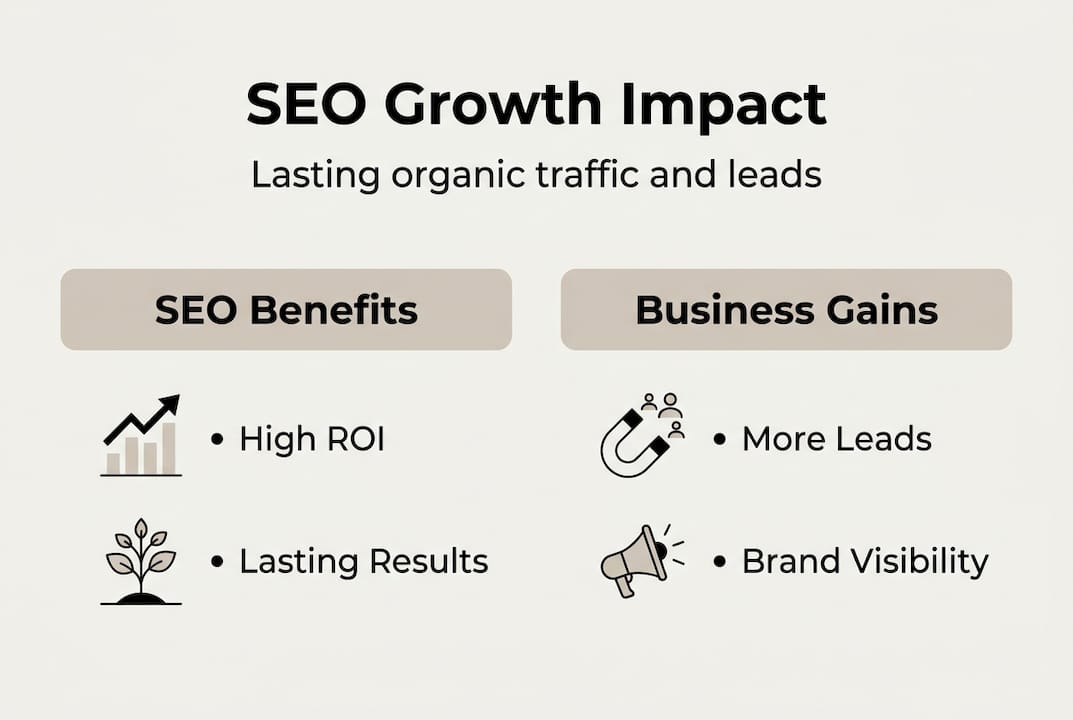 SEO Growth Impact

Lasting organic traffic and leads

SEO Benefits

• High ROI

• Lasting Results

Business Gains

• More Leads

• Brand Visibility