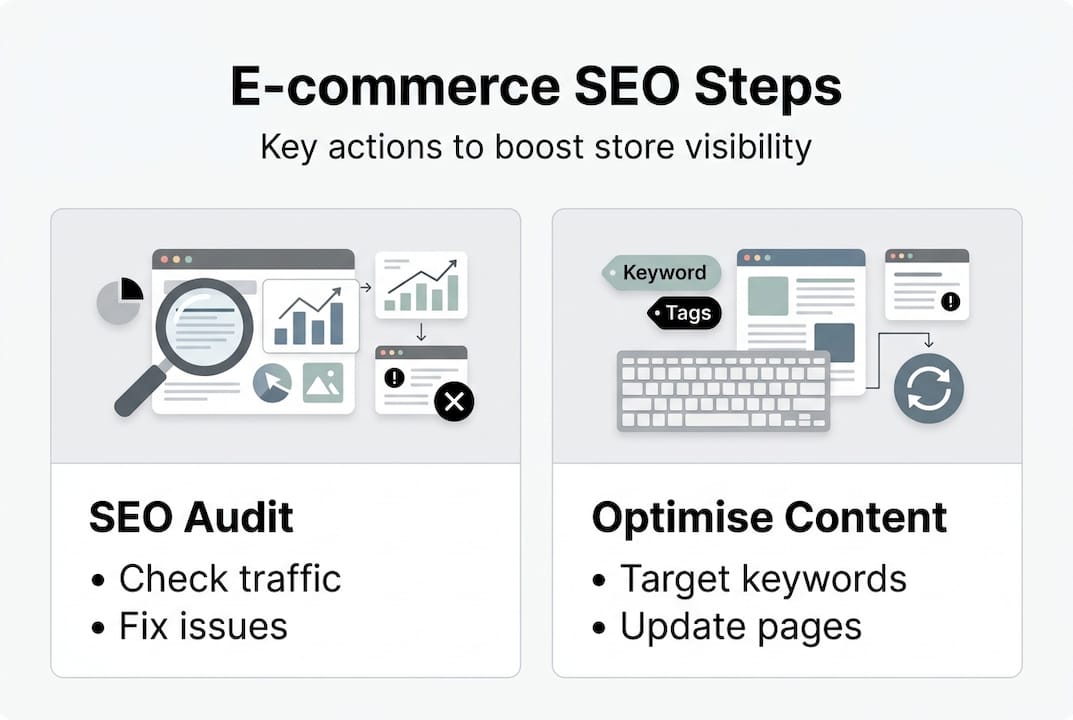 E-commerce SEO Steps

Key actions to boost store visibility

SEO Audit

• Check traffic
• Fix issues

Keyword

Tags

Optimise Content

• Target keywords
• Update pages