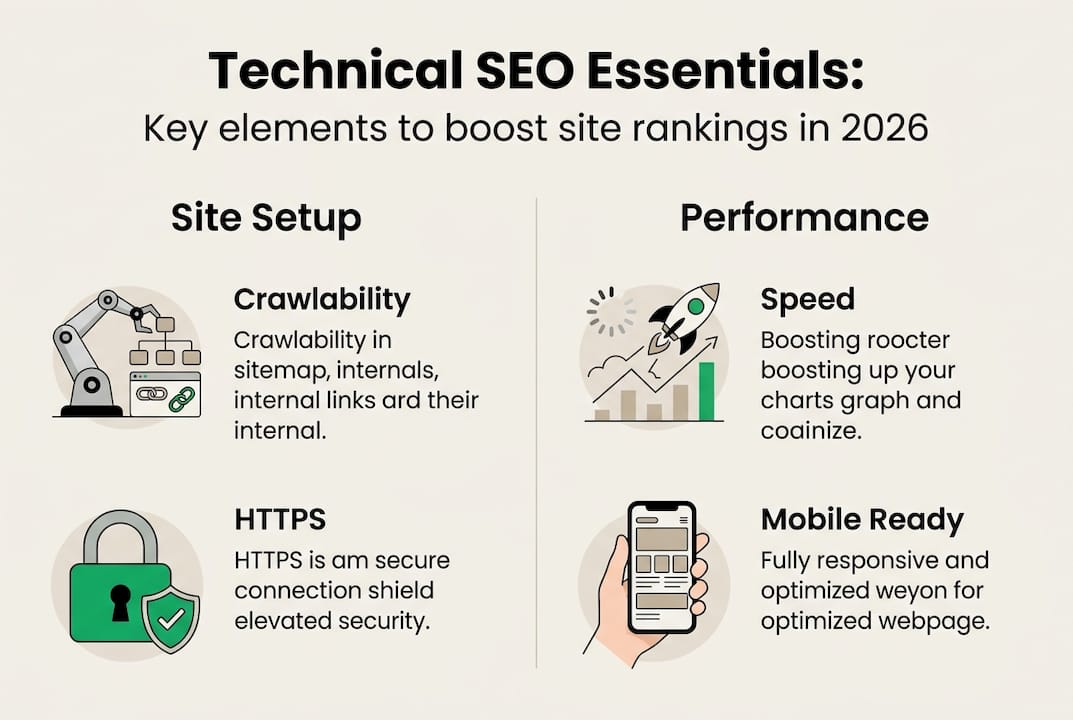 Technical SEO Essentials:
Key elements to boost site rankings in 2026

Site Setup

Crawlability
Crawlability in sitemap, internals, internal links ard their internal.

HTTPS
HTTPS is am secure connection shield elevated security.

Performance

Speed
Boosting roocter boosting up your charts graph and coainize.

Mobile Ready
Fully responsive and optimized weyon for optimized webpage.