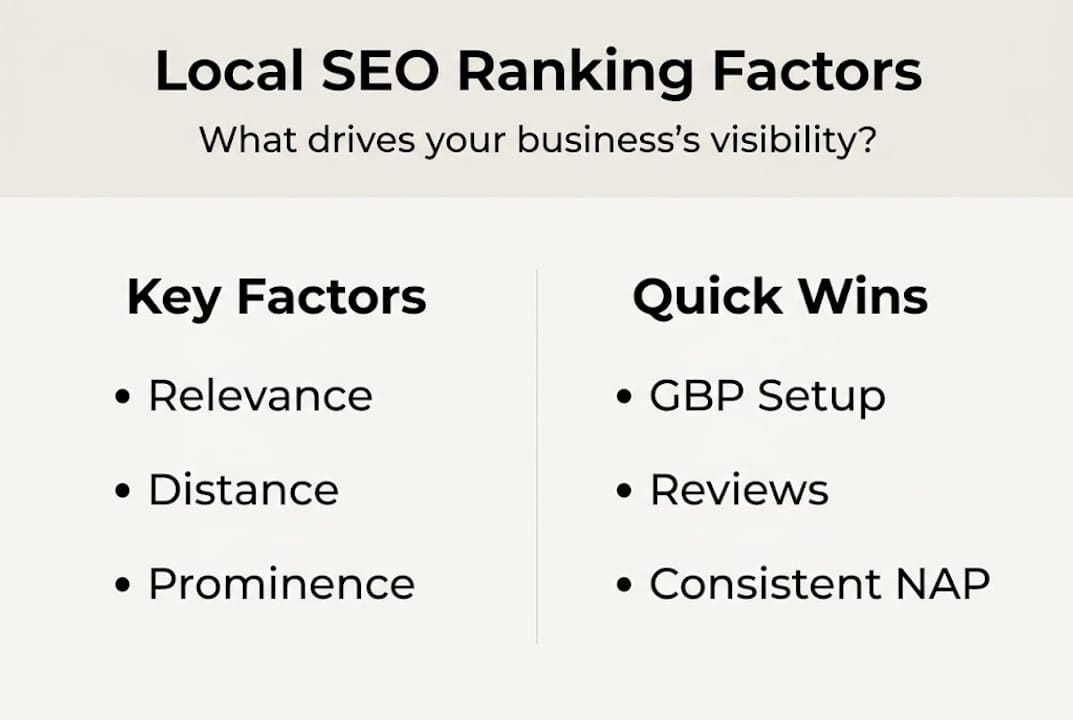 Local SEO Ranking Factors

What drives your business's visibility?

Key Factors

• Relevance
• Distance
• Prominence

Quick Wins

• GBP Setup
• Reviews
• Consistent NAP