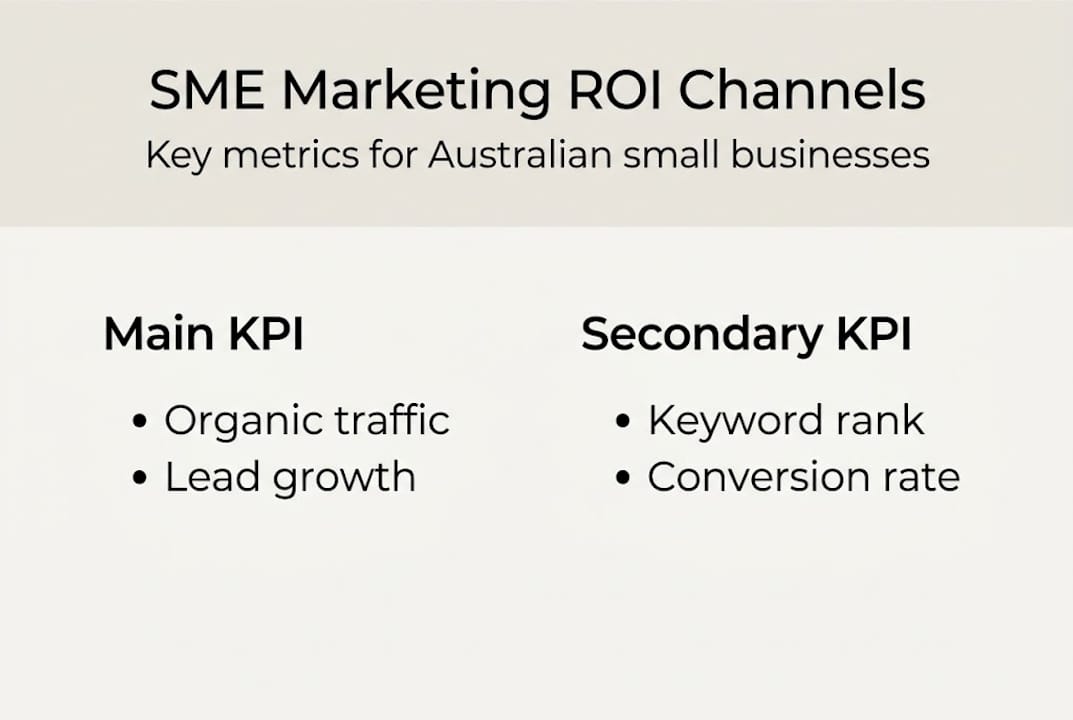 SME Marketing ROI Channels
Key metrics for Australian small businesses

Main KPI

• Organic traffic
• Lead growth

Secondary KPI

• Keyword rank
• Conversion rate