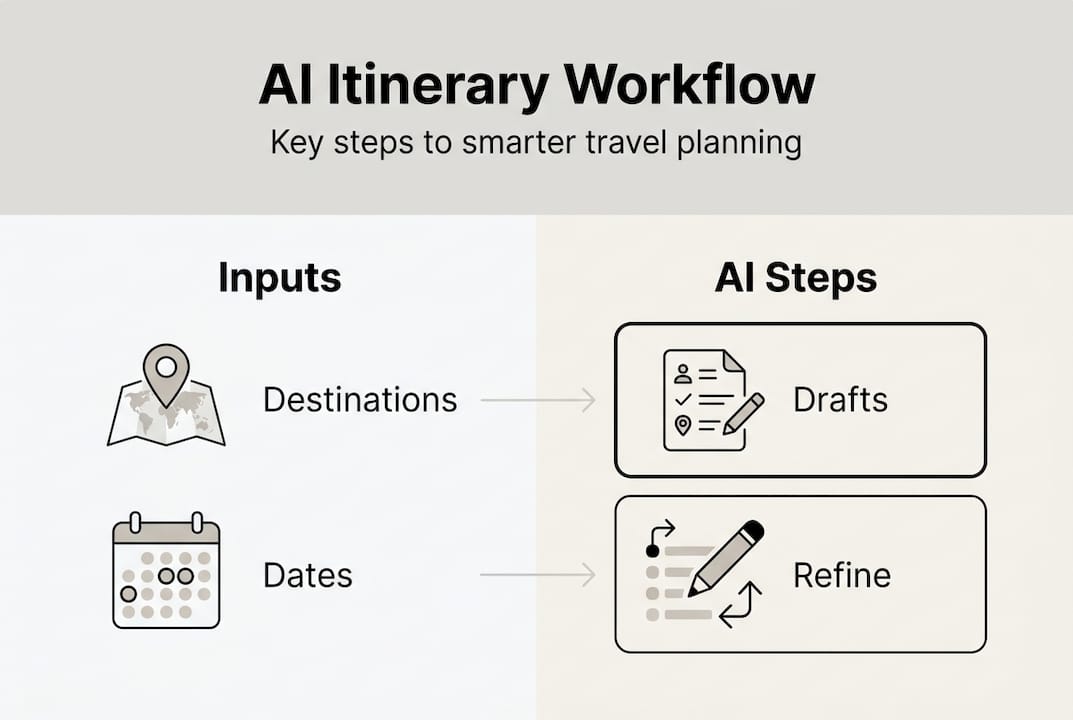 AI Itinerary Workflow
Key steps to smarter travel planning

Inputs

Destinations

Dates

AI Steps

Drafts

Refine