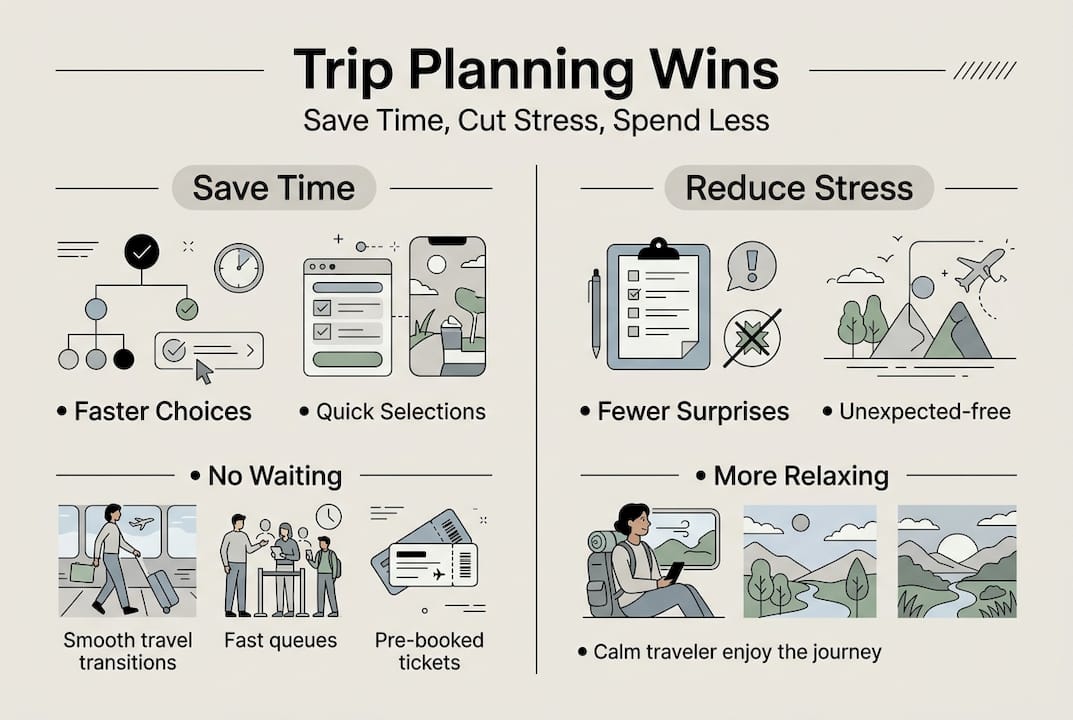 Trip Planning Wins
Save Time, Cut Stress, Spend Less

Save Time

• Faster Choices
• Quick Selections

• No Waiting

Smooth travel transitions
Fast queues
Pre-booked tickets

Reduce Stress

• Fewer Surprises
• Unexpected-free

• More Relaxing

• Calm traveler enjoy the journey