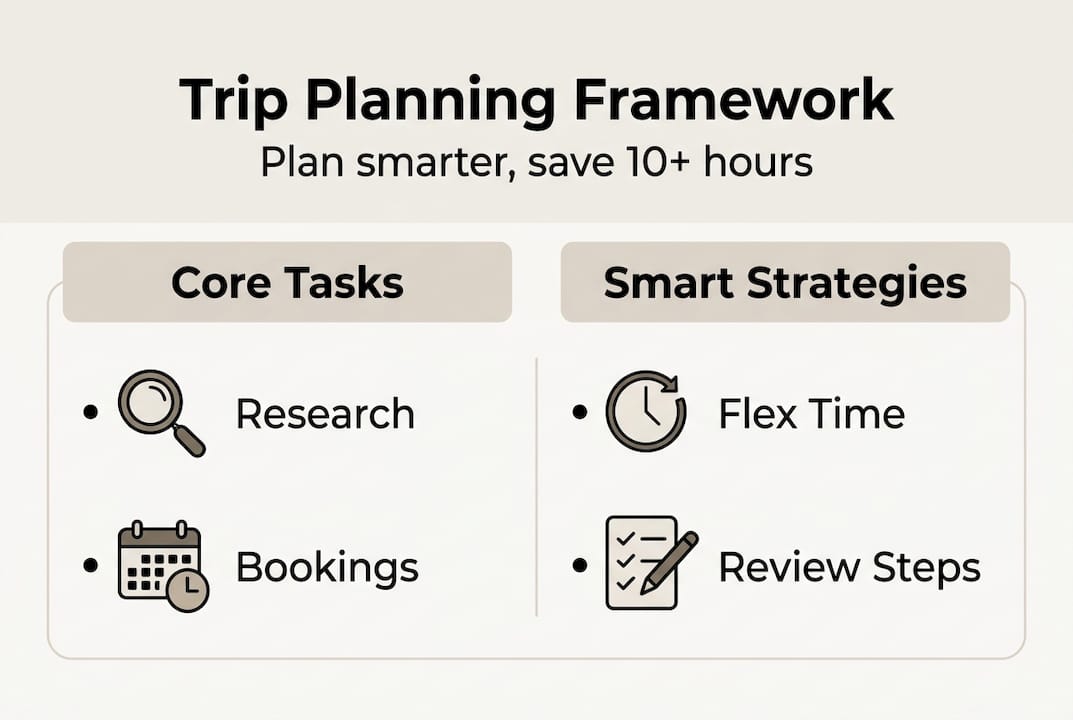 Trip Planning Framework
Plan smarter, save 10+ hours

Core Tasks

• Research

• Bookings

Smart Strategies

• Flex Time

• Review Steps