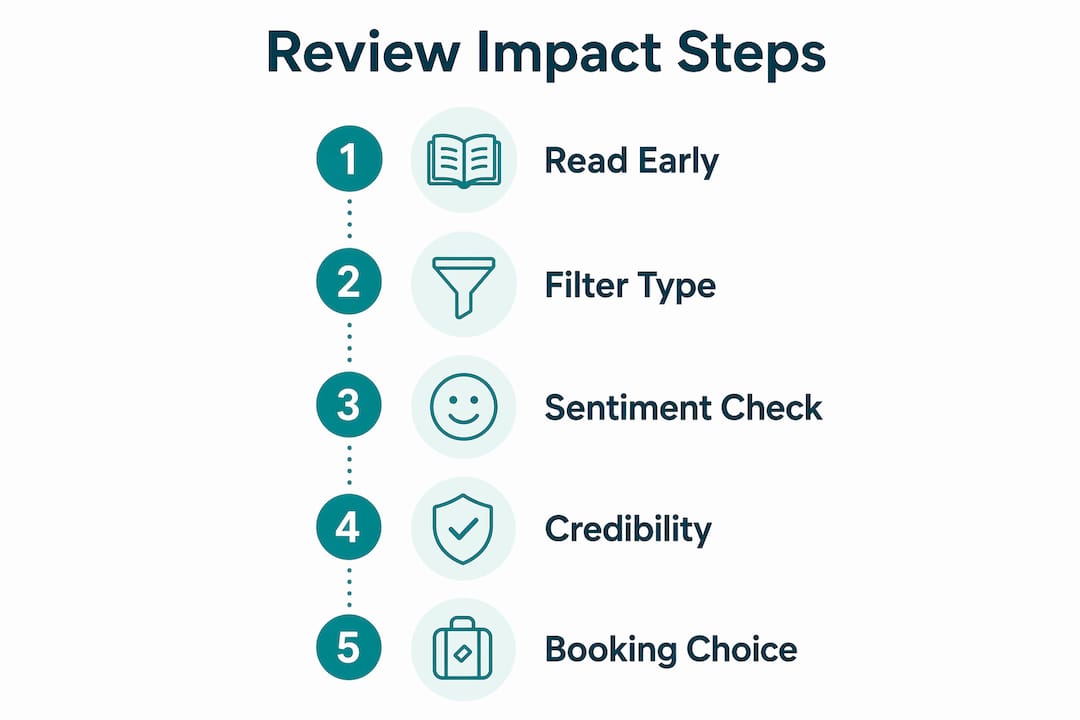 Review Impact Steps

1 Read Early

2 Filter Type

3 Sentiment Check

4 Credibility

5 Booking Choice