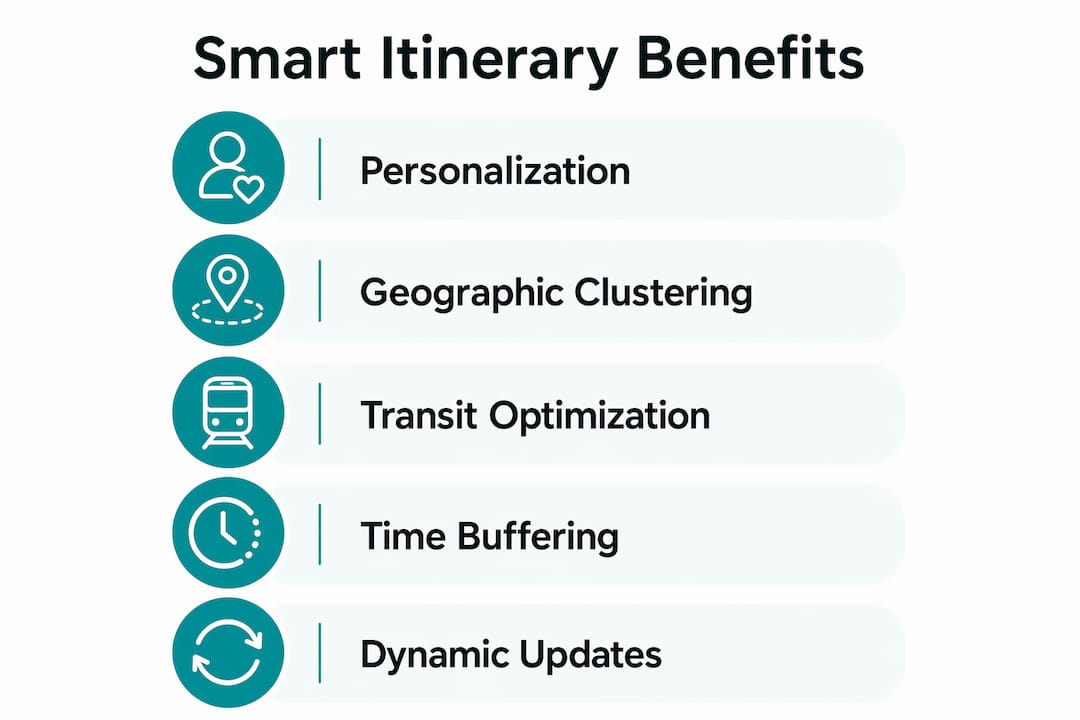 Smart Itinerary Benefits

Personalization

Geographic Clustering

Transit Optimization

Time Buffering

Dynamic Updates