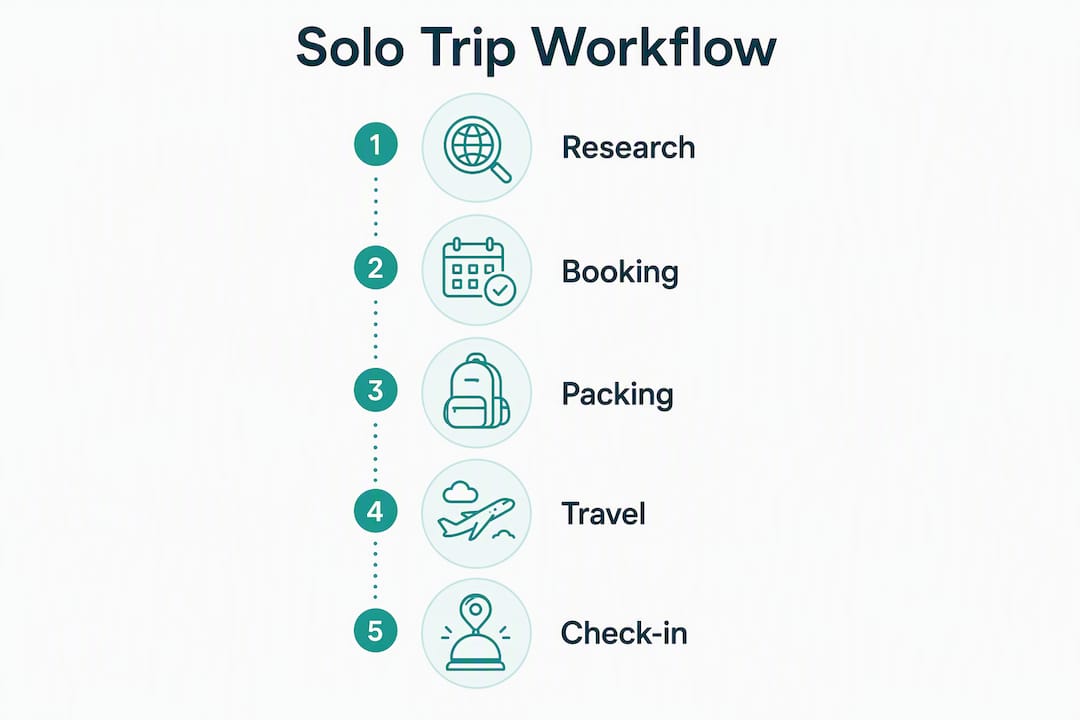 Solo Trip Workflow

1 Research

2 Booking

3 Packing

4 Travel

5 Check-in