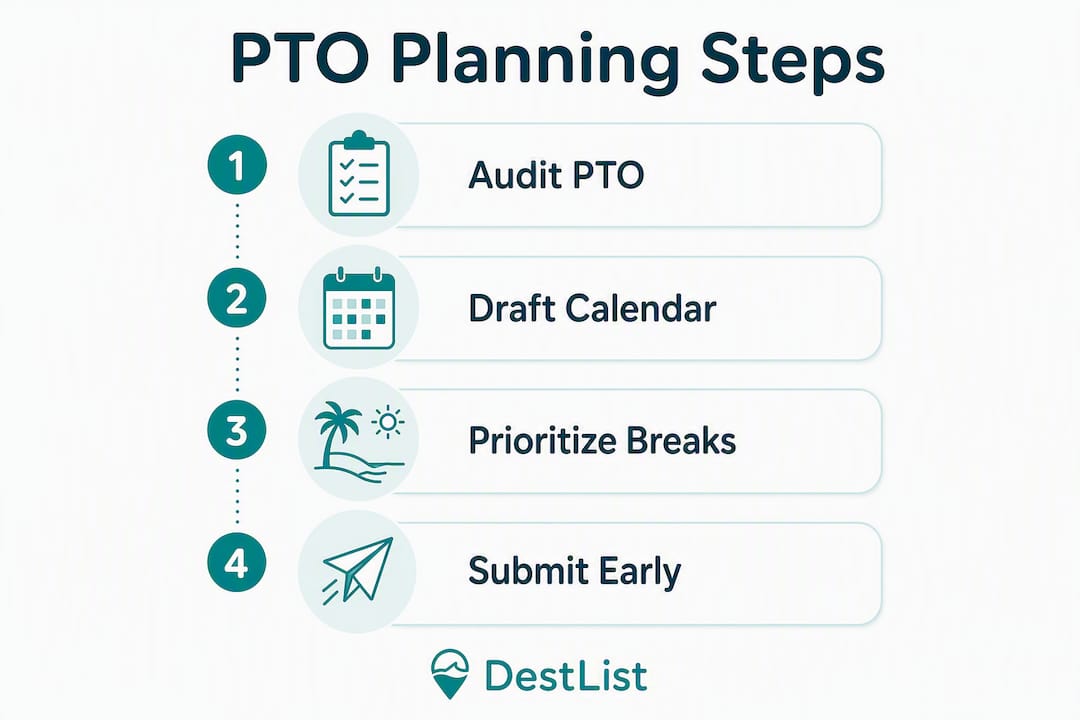 PTO Planning Steps

1 Audit PTO

2 Draft Calendar

3 Prioritize Breaks

4 Submit Early

DestList