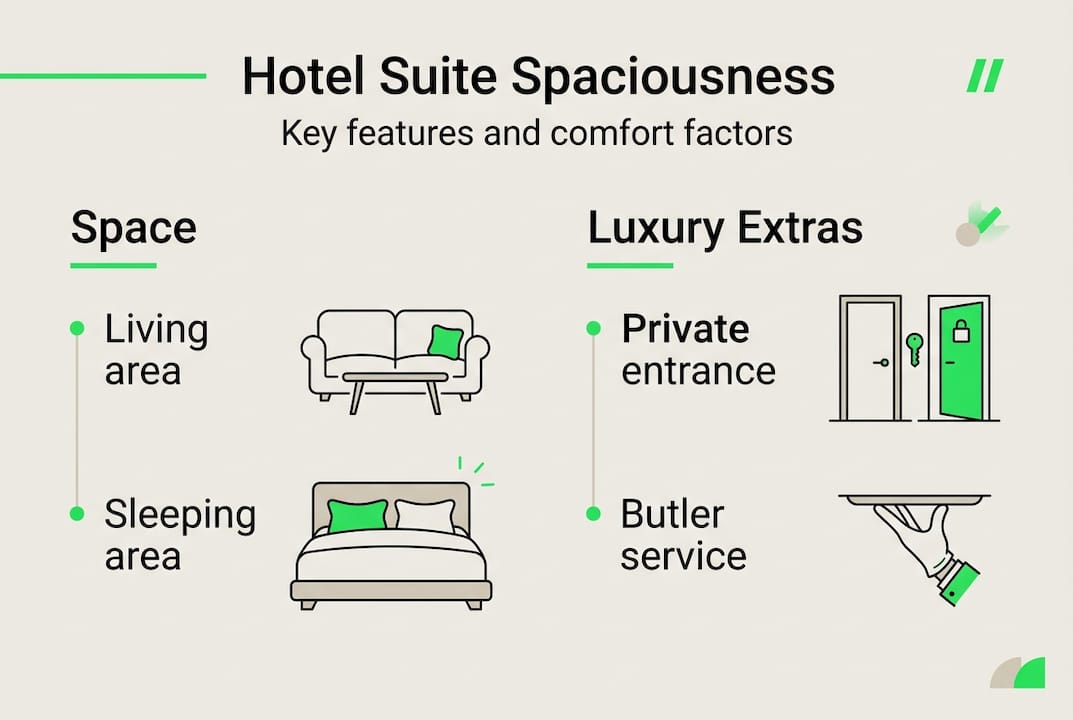 Hotel Suite Spaciousness
Key features and comfort factors

Space

Living area

Sleeping area

Luxury Extras

Private entrance

Butler service