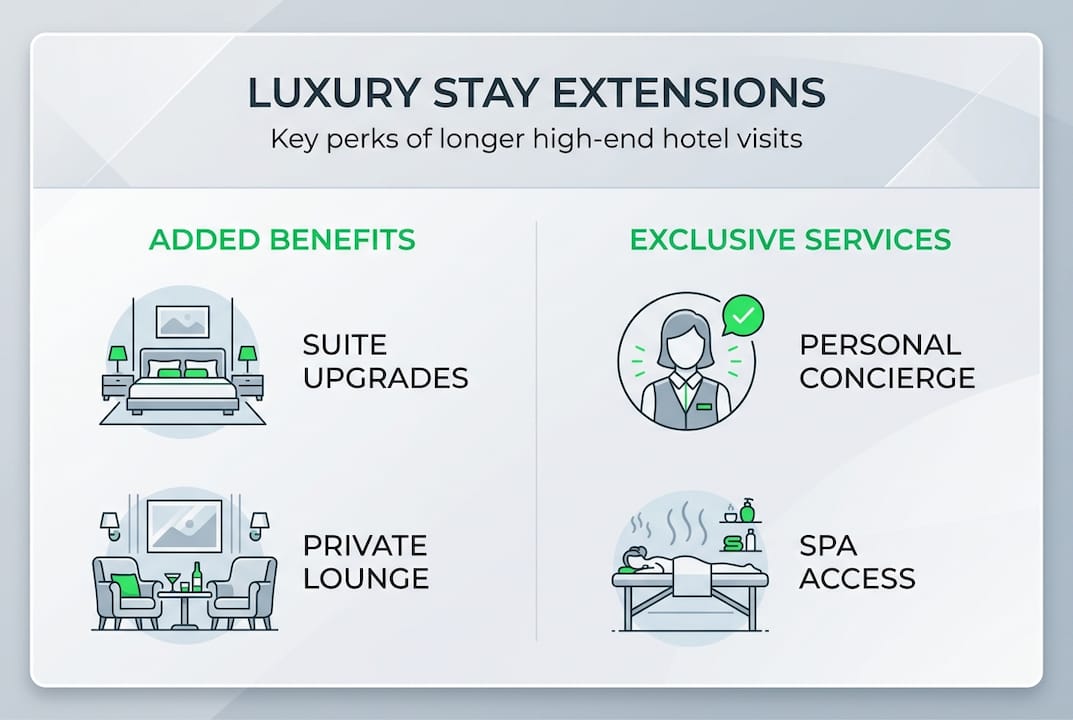 LUXURY STAY EXTENSIONS
Key perks of longer high-end hotel visits

ADDED BENEFITS

SUITE UPGRADES

PRIVATE LOUNGE

EXCLUSIVE SERVICES

PERSONAL CONCIERGE

SPA ACCESS