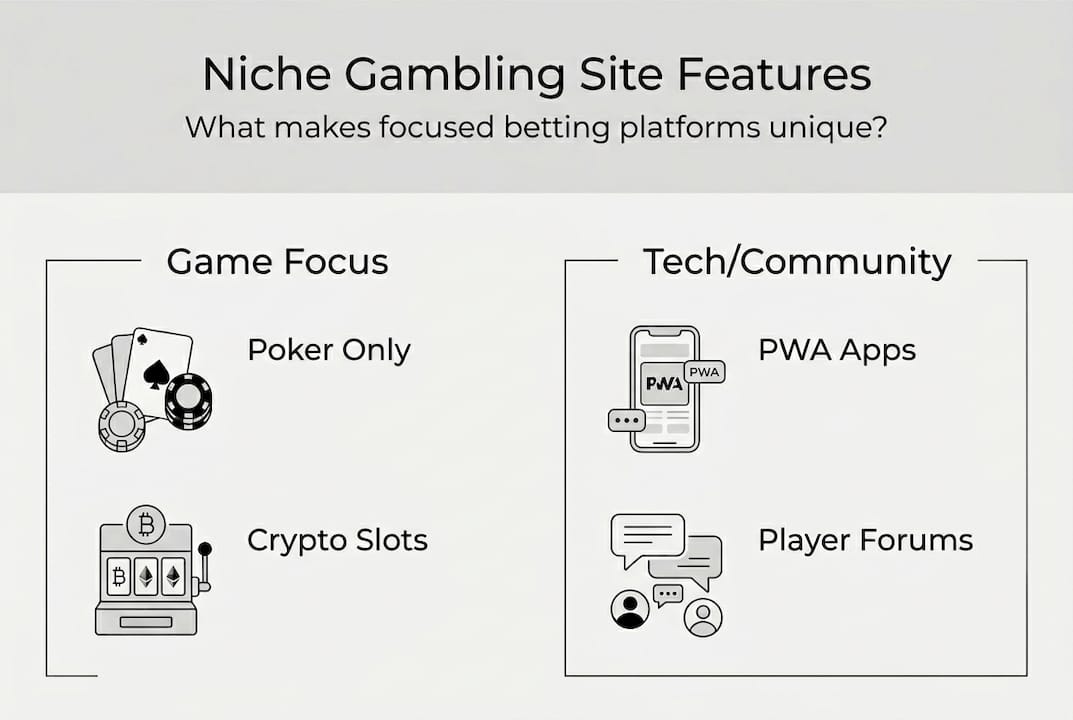 Niche Gambling Site Features
What makes focused betting platforms unique?

Game Focus

Poker Only

Crypto Slots

Tech/Community

PWA
PWA

PWA Apps

Player Forums