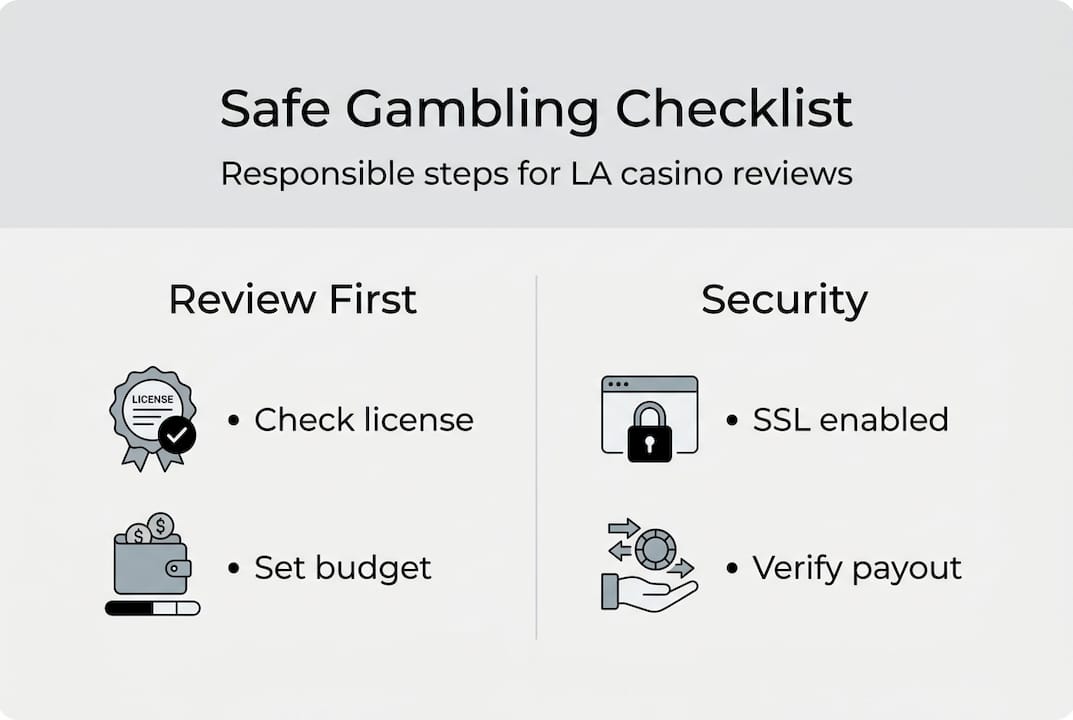 Safe Gambling Checklist

Responsible steps for LA casino reviews

Review First

LICENSE

• Check license

• Set budget

Security

• SSL enabled

• Verify payout