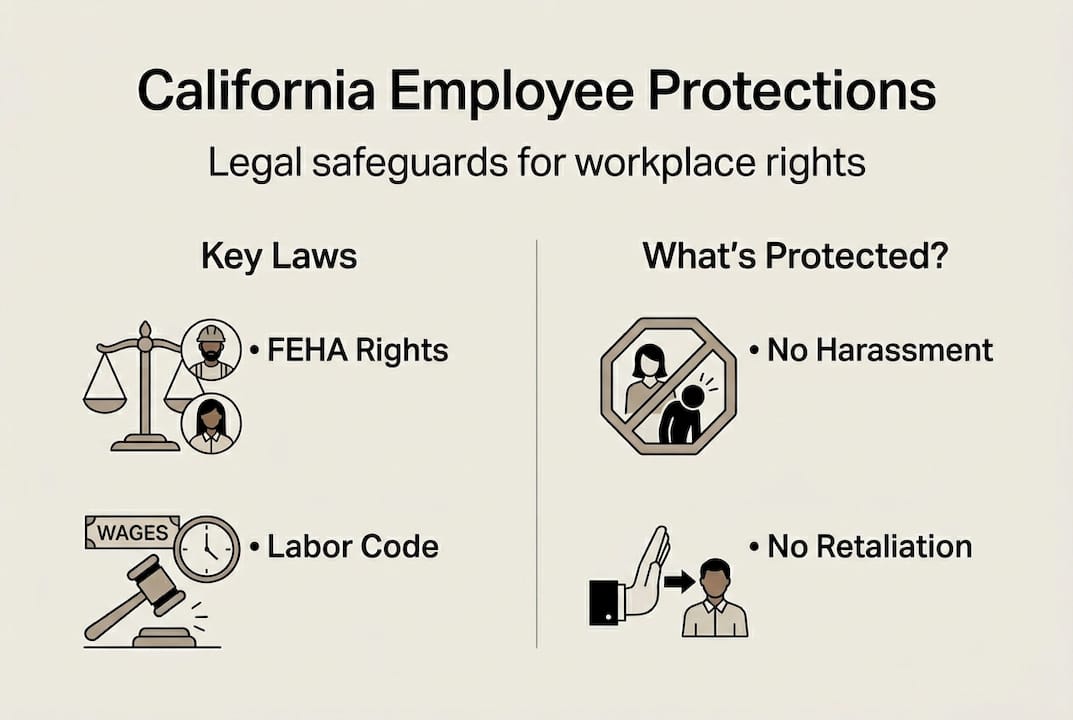 California Employee Protections

Legal safeguards for workplace rights

Key Laws

• FEHA Rights

WAGES

• Labor Code

What's Protected?

• No Harassment

• No Retaliation