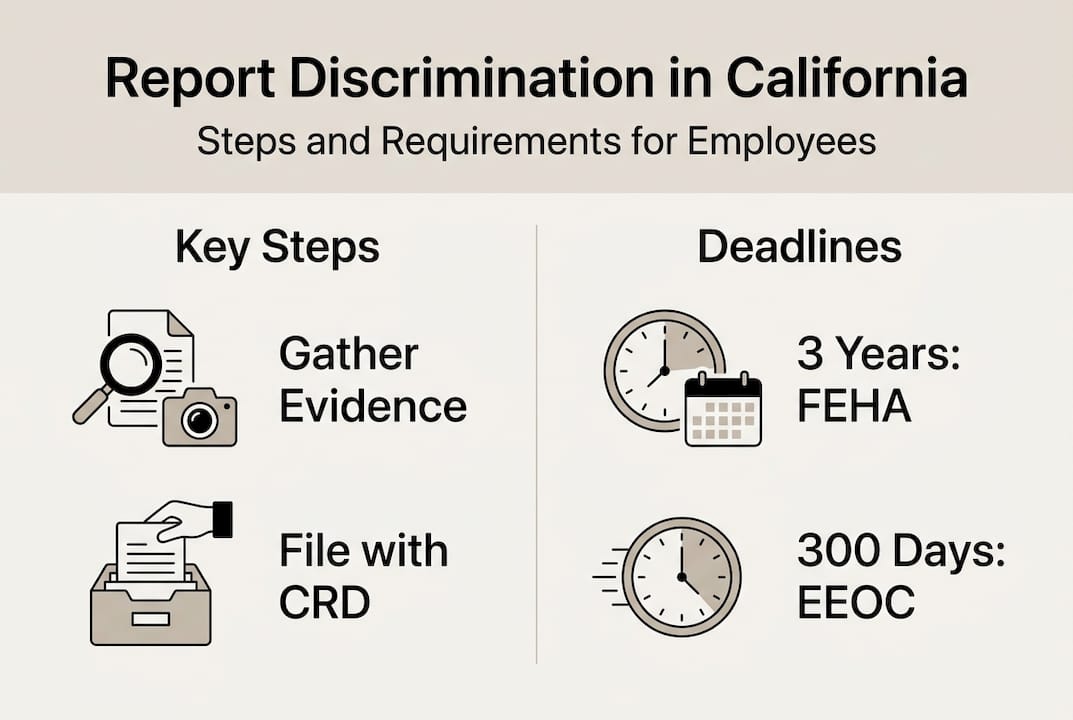 Report Discrimination in California

Steps and Requirements for Employees

Key Steps

Gather Evidence

File with CRD

Deadlines

3 Years: FEHA

300 Days: EEOC