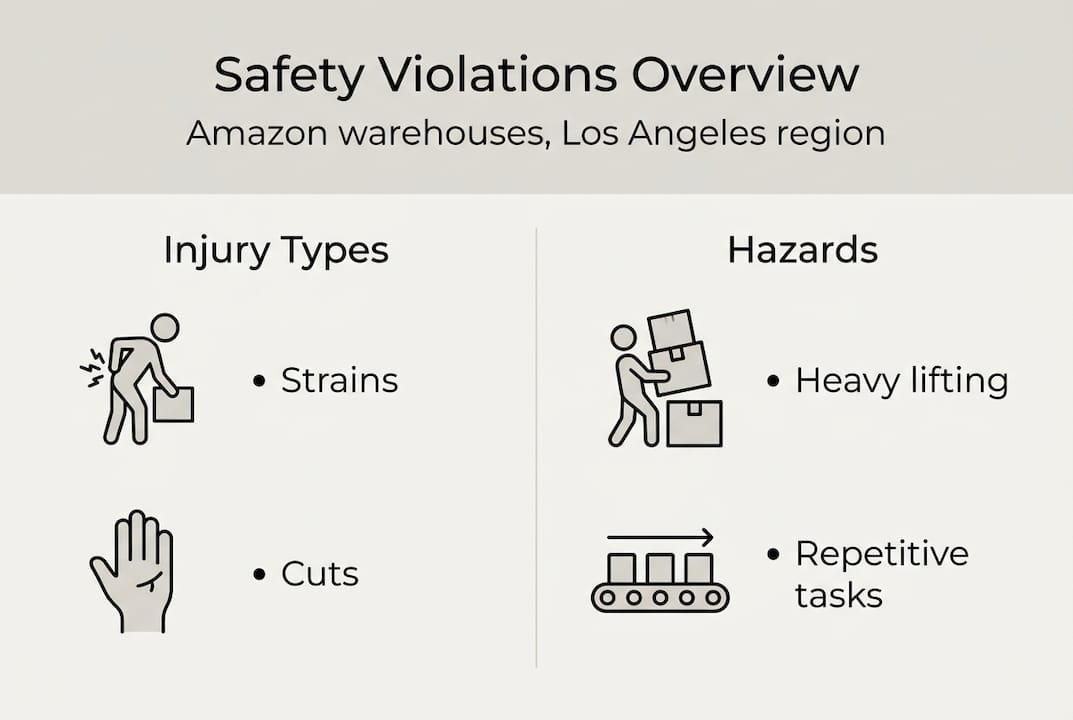 Safety Violations Overview
Amazon warehouses, Los Angeles region

Injury Types

• Strains

• Cuts

Hazards

• Heavy lifting

• Repetitive tasks