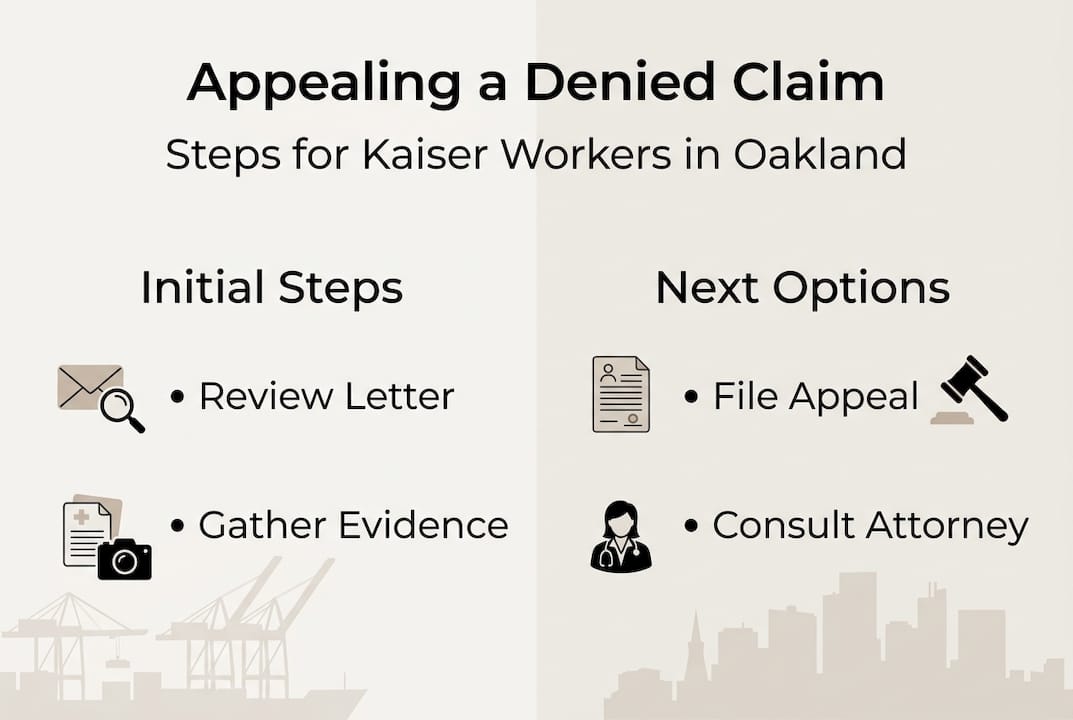 Appealing a Denied Claim
Steps for Kaiser Workers in Oakland

Initial Steps

• Review Letter

• Gather Evidence

Next Options

• File Appeal

• Consult Attorney