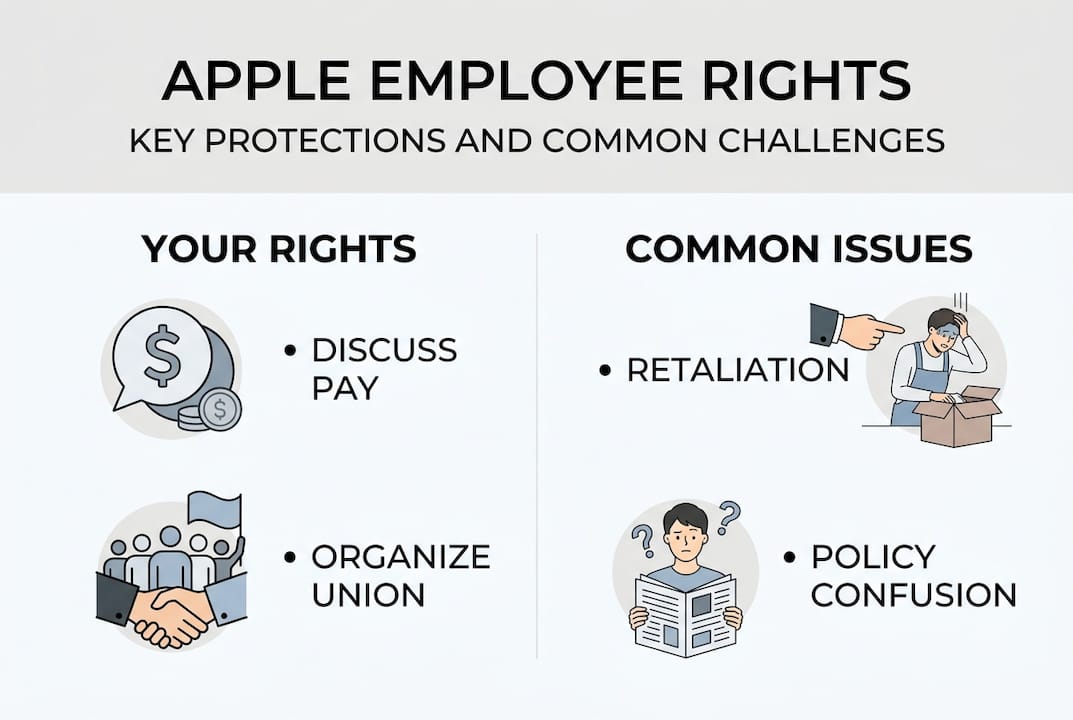 APPLE EMPLOYEE RIGHTS
KEY PROTECTIONS AND COMMON CHALLENGES

YOUR RIGHTS

$

$

• DISCUSS PAY

• ORGANIZE UNION

COMMON ISSUES

• RETALIATION

?

?

• POLICY CONFUSION