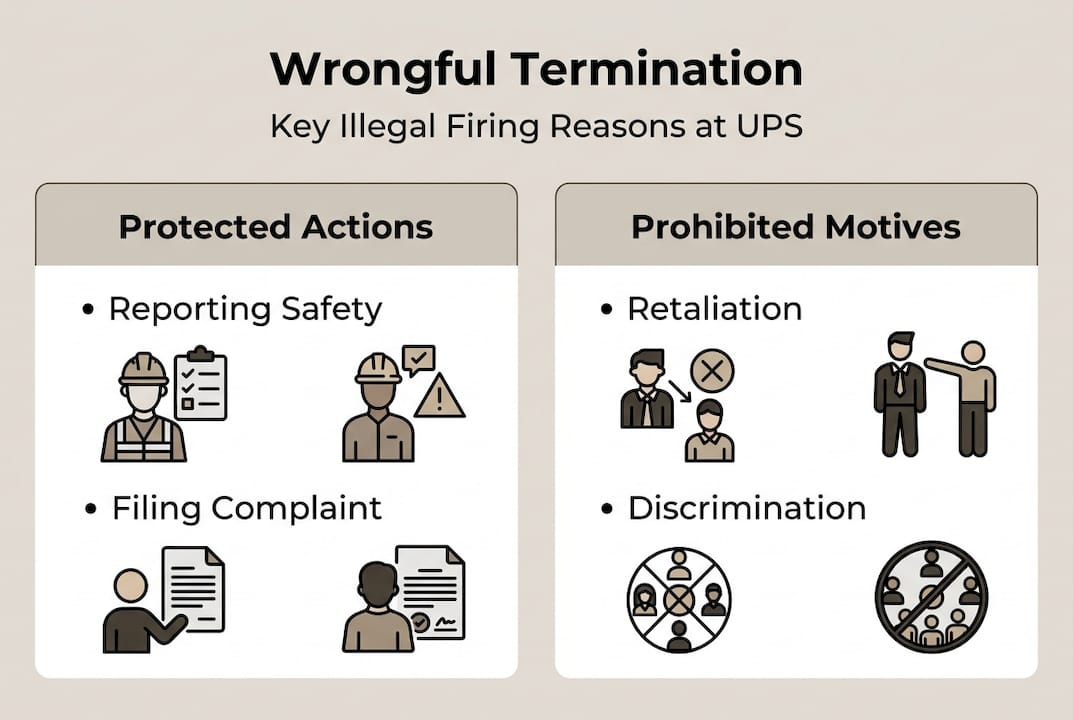 Wrongful Termination

Key Illegal Firing Reasons at UPS

Protected Actions

• Reporting Safety

• Filing Complaint

Prohibited Motives

• Retaliation

• Discrimination