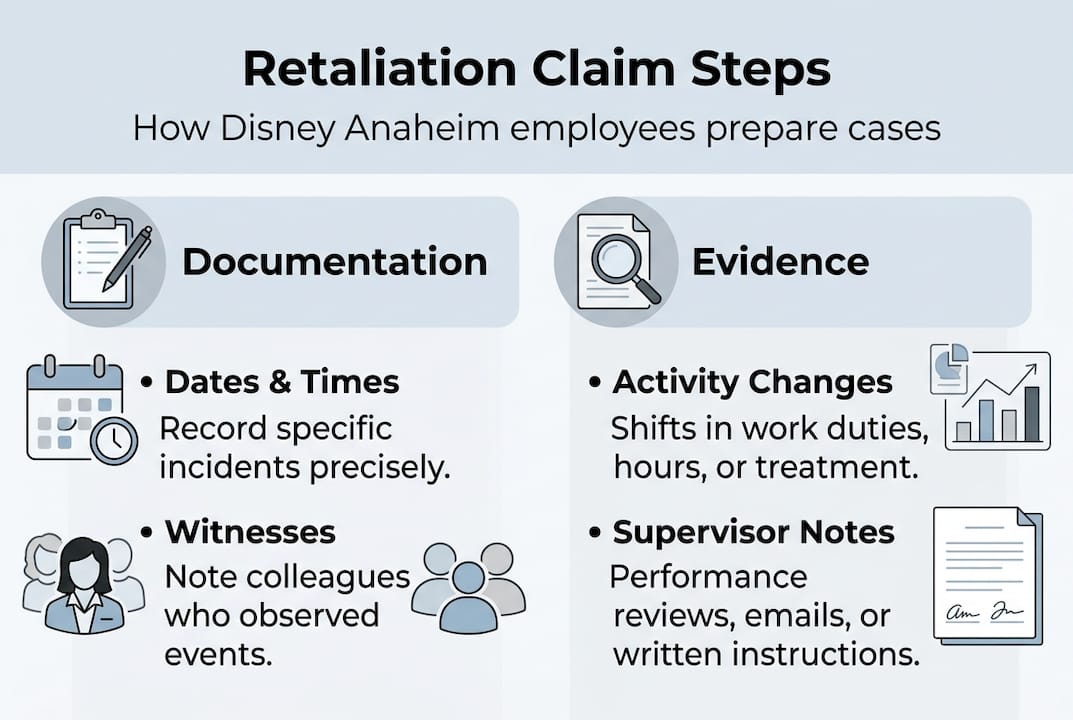 Retaliation Claim Steps

How Disney Anaheim employees prepare cases

Documentation

• Dates & Times
Record specific incidents precisely.

• Witnesses
Note colleagues who observed events.

Evidence

• Activity Changes
Shifts in work duties, hours, or treatment.

• Supervisor Notes
Performance reviews, emails, or written instructions.