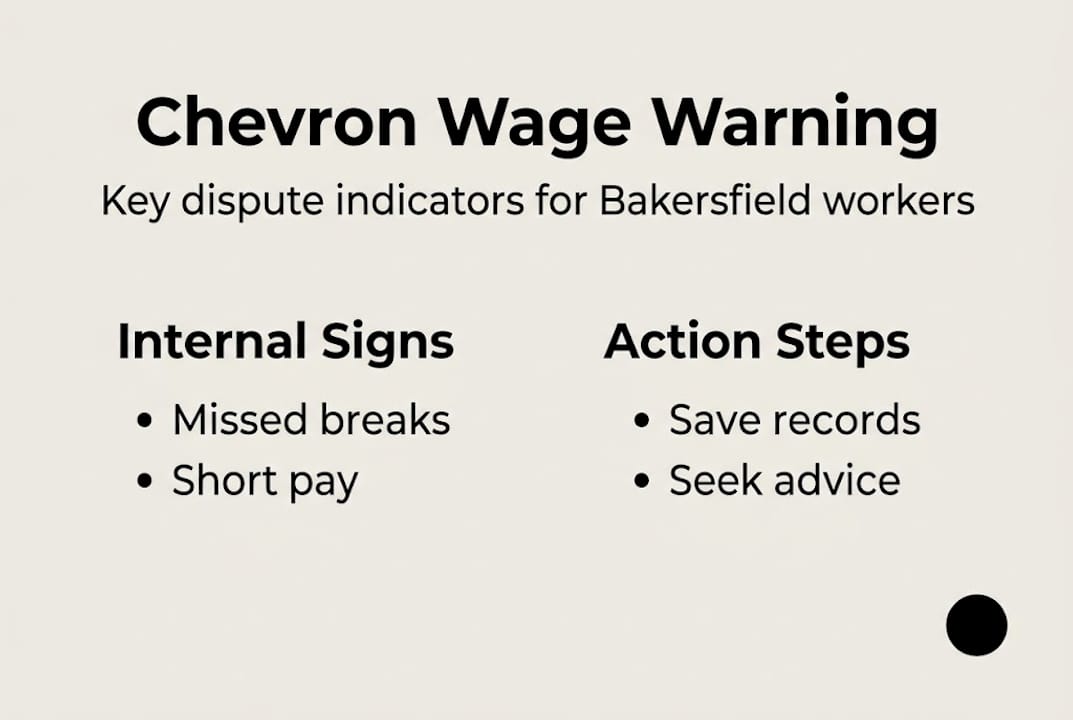 Chevron Wage Warning

Key dispute indicators for Bakersfield workers

Internal Signs

• Missed breaks
• Short pay

Action Steps

• Save records
• Seek advice