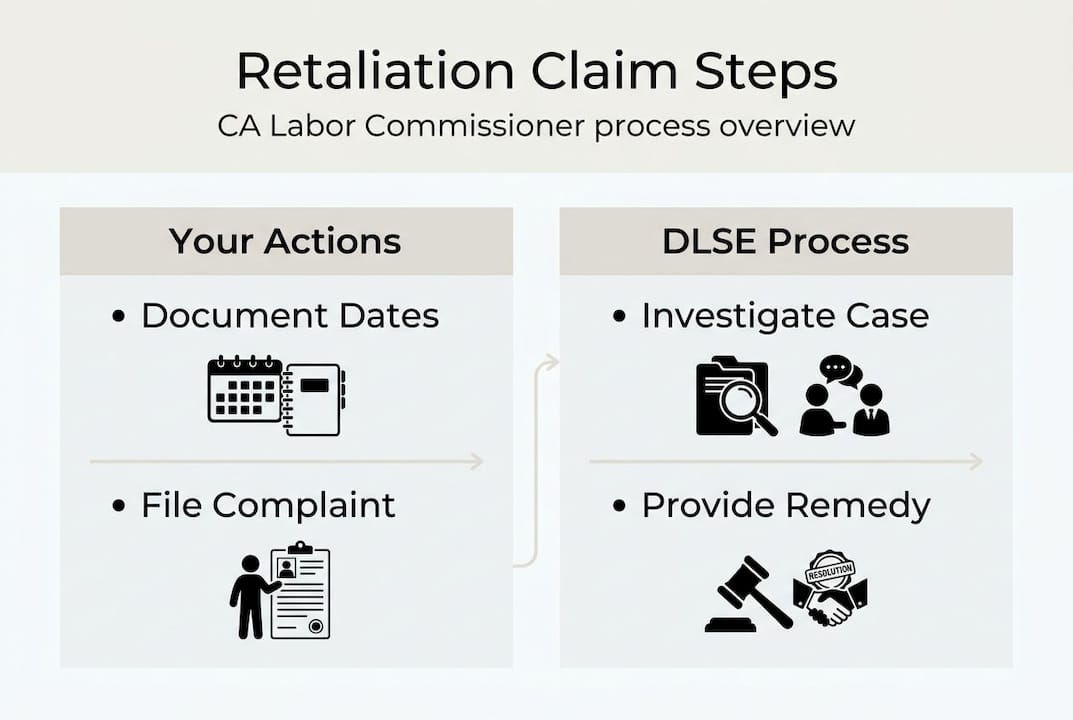 Retaliation Claim Steps
CA Labor Commissioner process overview

Your Actions

• Document Dates

• File Complaint

DLSE Process

• Investigate Case

• Provide Remedy

RESOLUTION