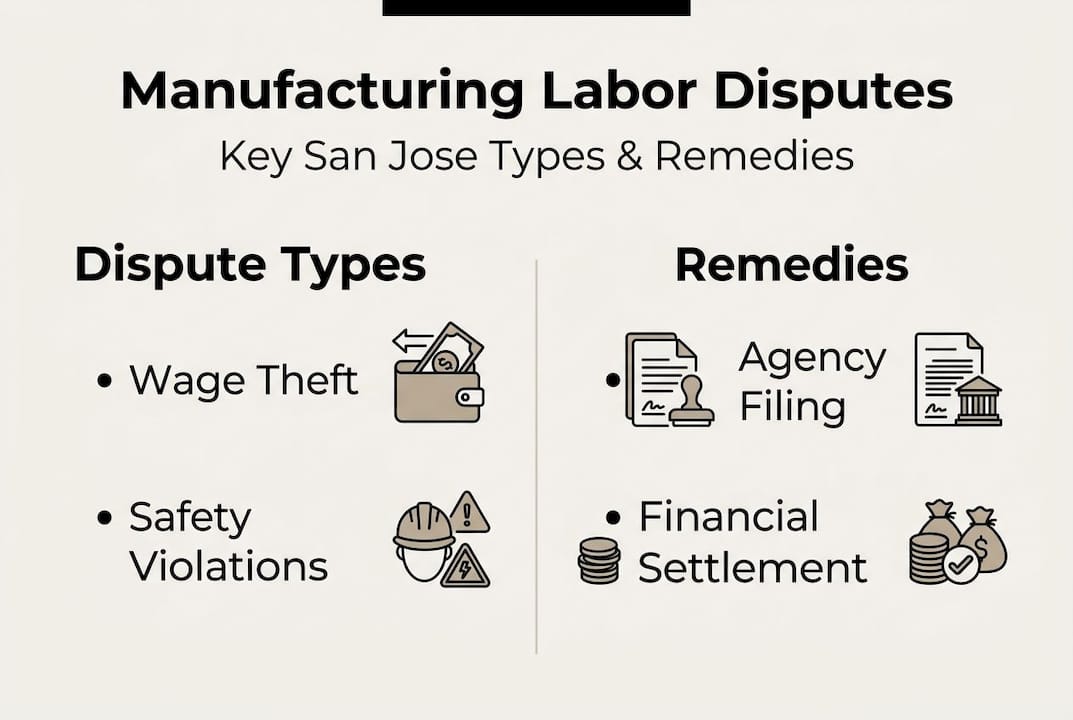 Manufacturing Labor Disputes

Key San Jose Types & Remedies

Dispute Types

• Wage Theft

• Safety Violations

Remedies

• Agency Filing

• Financial Settlement