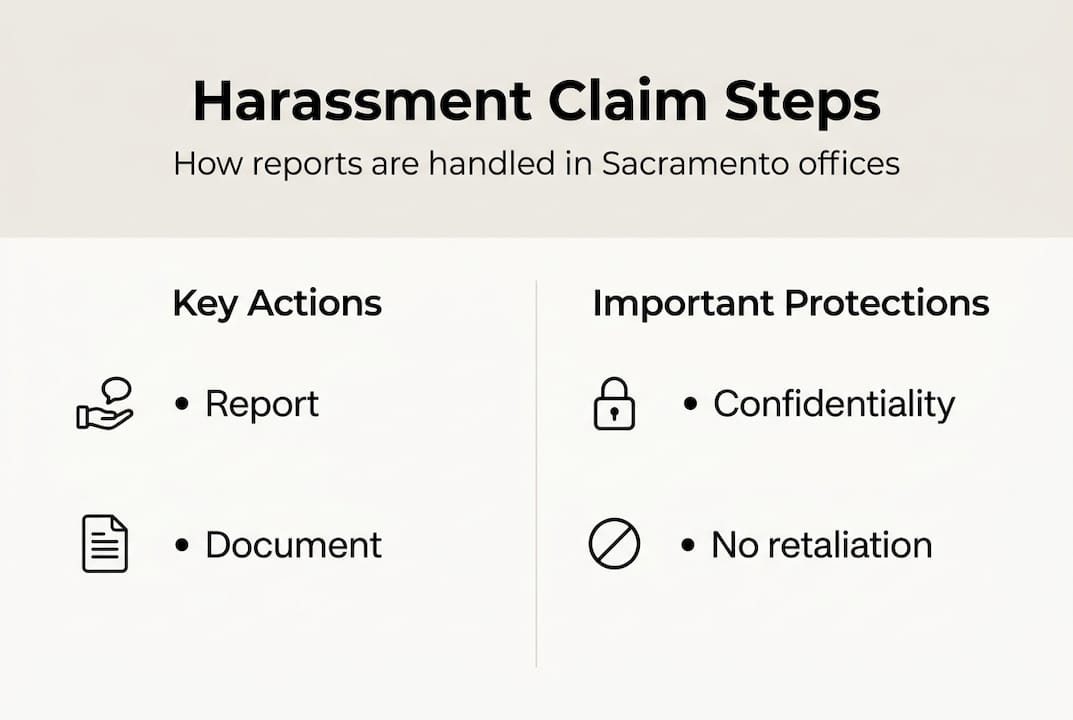 Harassment Claim Steps

How reports are handled in Sacramento offices

Key Actions

• Report

• Document

Important Protections

• Confidentiality

• No retaliation