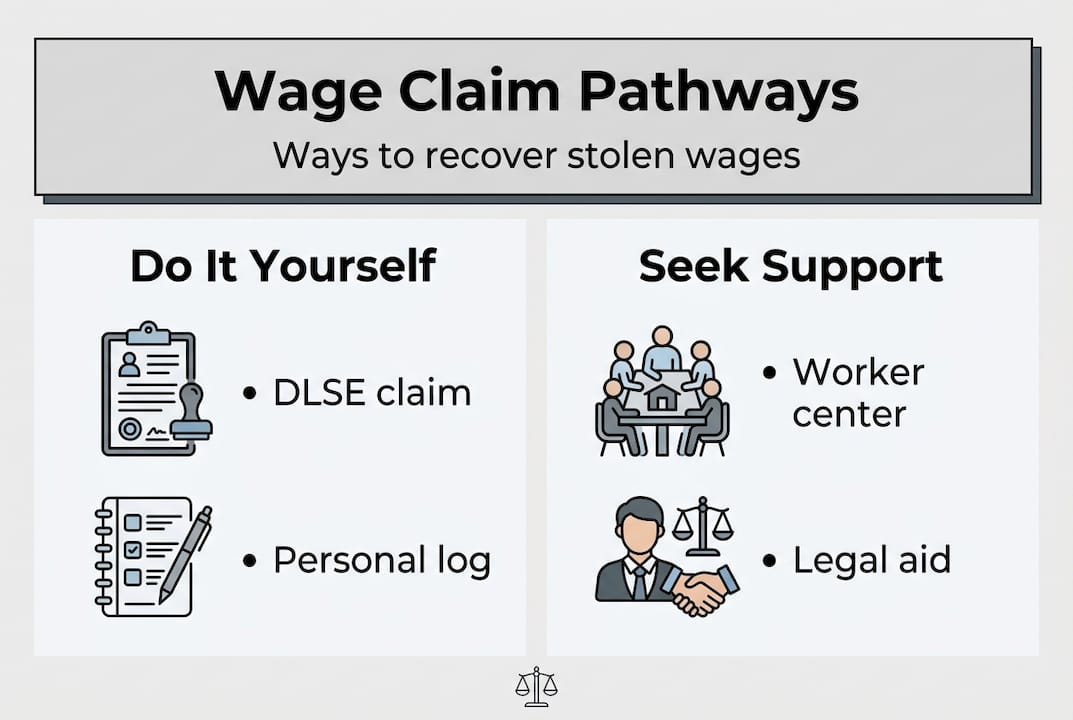 Wage Claim Pathways

Ways to recover stolen wages

Do It Yourself

• DLSE claim

• Personal log

Seek Support

• Worker center

• Legal aid