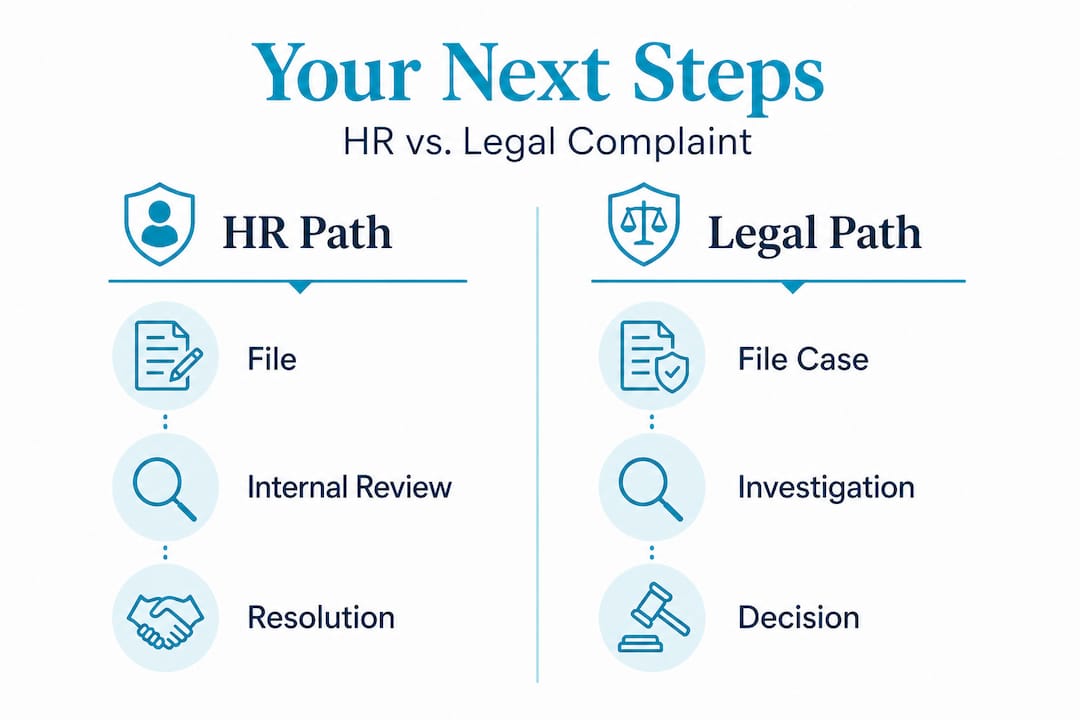 Your Next Steps
HR vs. Legal Complaint

HR Path

File

Internal Review

Resolution

Legal Path

File Case

Investigation

Decision