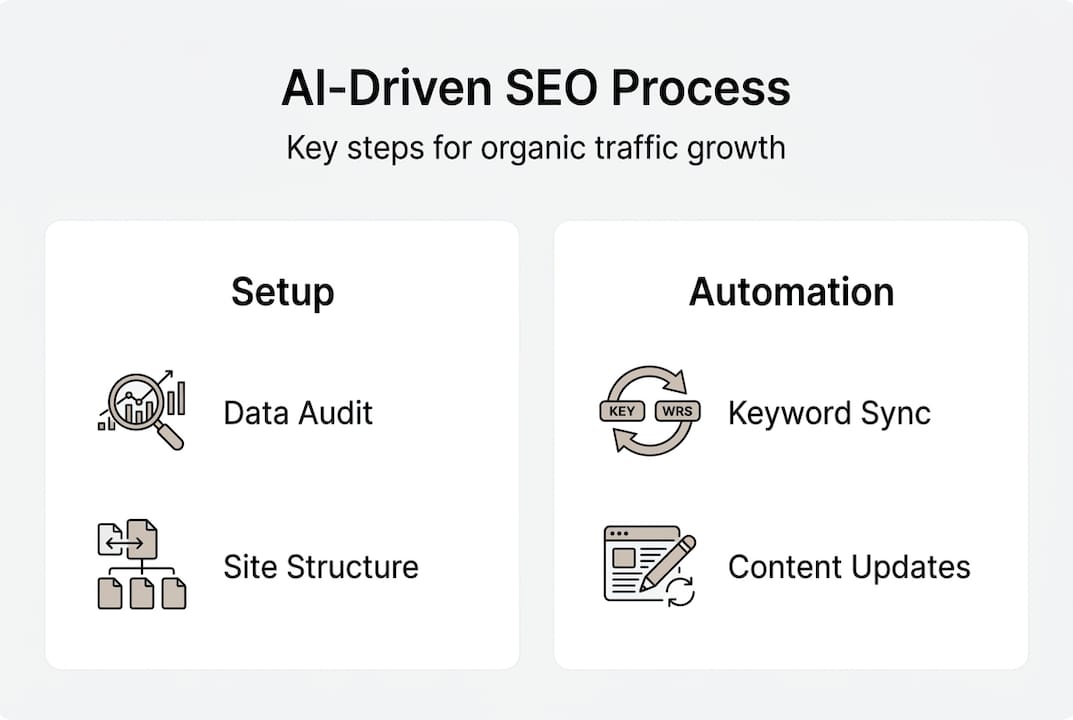 AI-Driven SEO Process

Key steps for organic traffic growth

Setup

Data Audit

Site Structure

Automation

KEY WRS

Keyword Sync

Content Updates