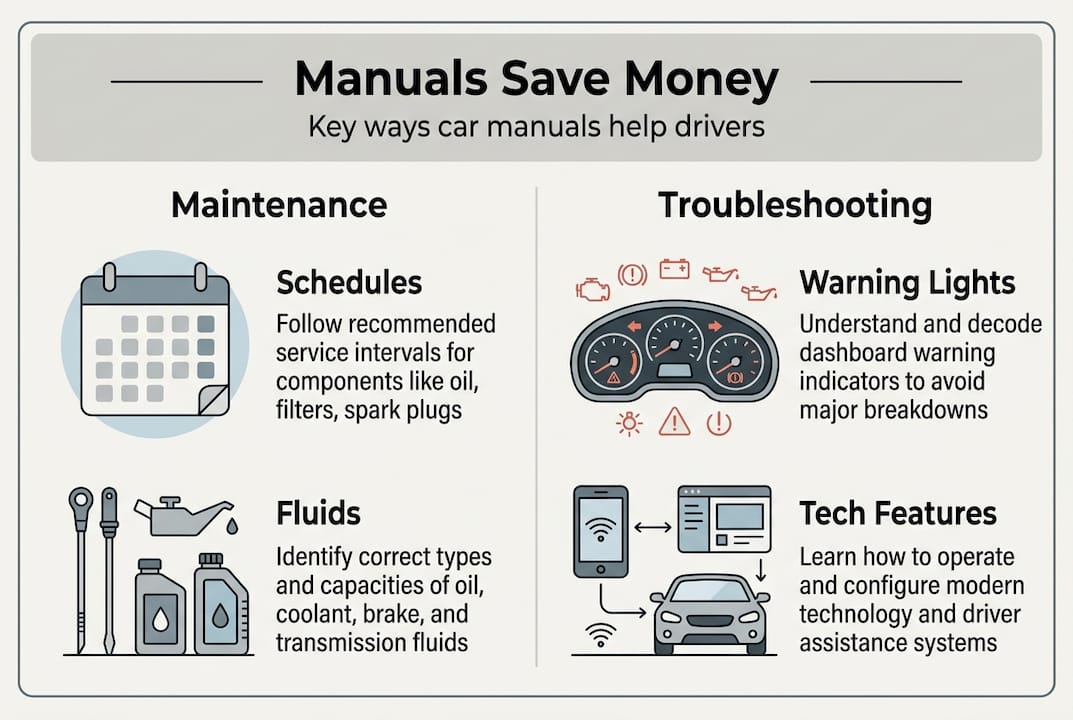 Manuals Save Money

Key ways car manuals help drivers

Maintenance

Schedules

Follow recommended service intervals for components like oil, filters, spark plugs

Fluids

Identify correct types and capacities of oil, coolant, brake, and transmission fluids

Troubleshooting

Warning Lights

Understand and decode dashboard warning indicators to avoid major breakdowns

Tech Features

Learn how to operate and configure modern technology and driver assistance systems