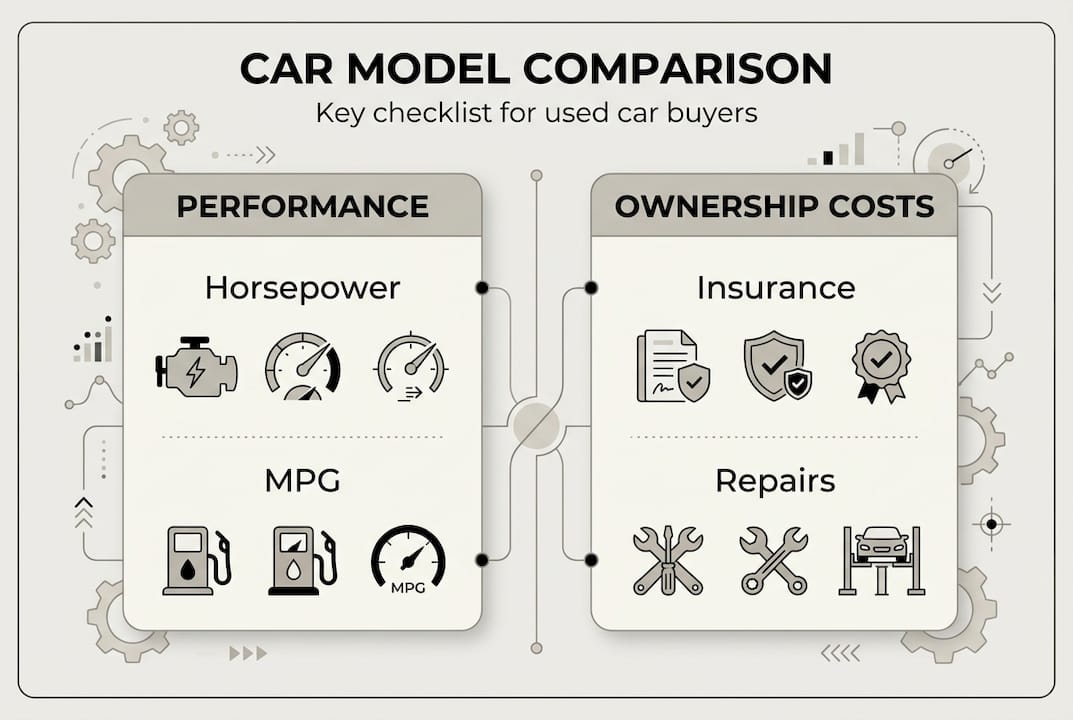 CAR MODEL COMPARISON
Key checklist for used car buyers

PERFORMANCE

Horsepower

MPG

MPG

OWNERSHIP COSTS

Insurance

Repairs