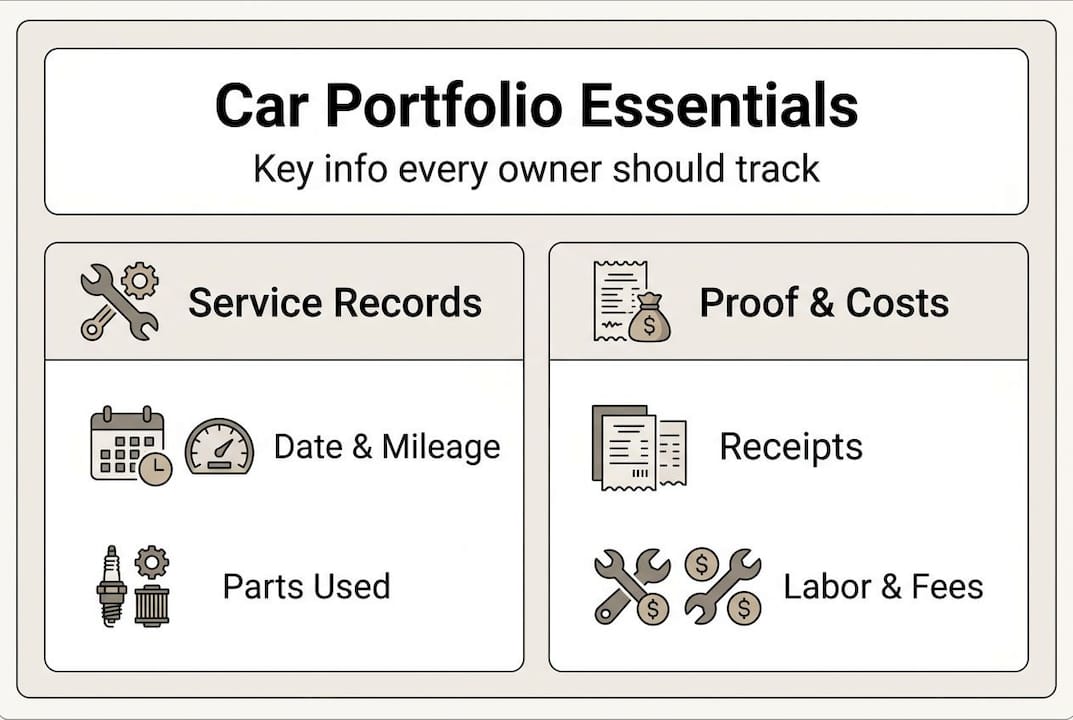 Car Portfolio Essentials

Key info every owner should track

Service Records

Date & Mileage

Parts Used

Proof & Costs

Receipts

Labor & Fees