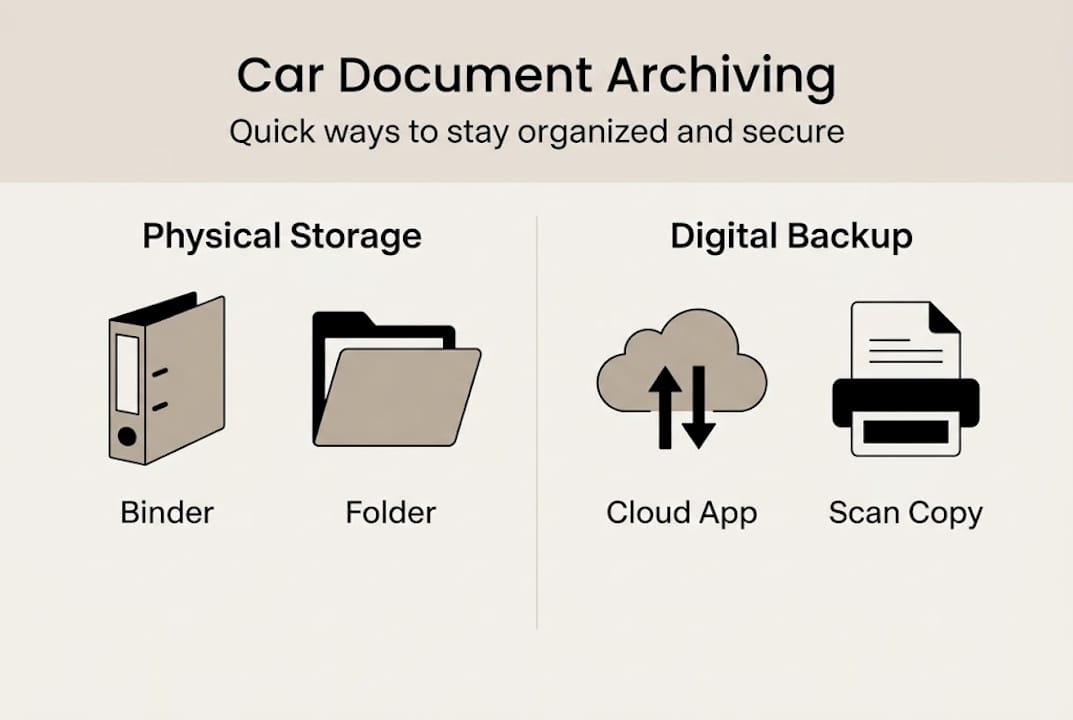 Car Document Archiving
Quick ways to stay organized and secure

Physical Storage

Binder

Folder

Digital Backup

Cloud App

Scan Copy