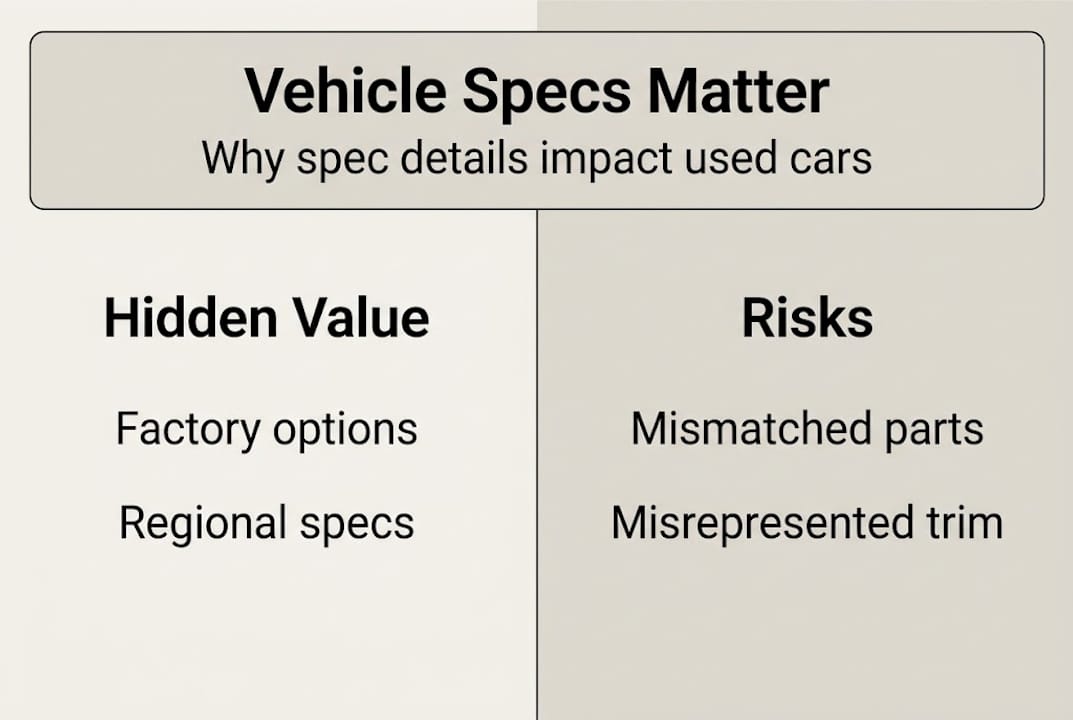 Vehicle Specs Matter
Why spec details impact used cars

Hidden Value

Factory options

Regional specs

Risks

Mismatched parts

Misrepresented trim