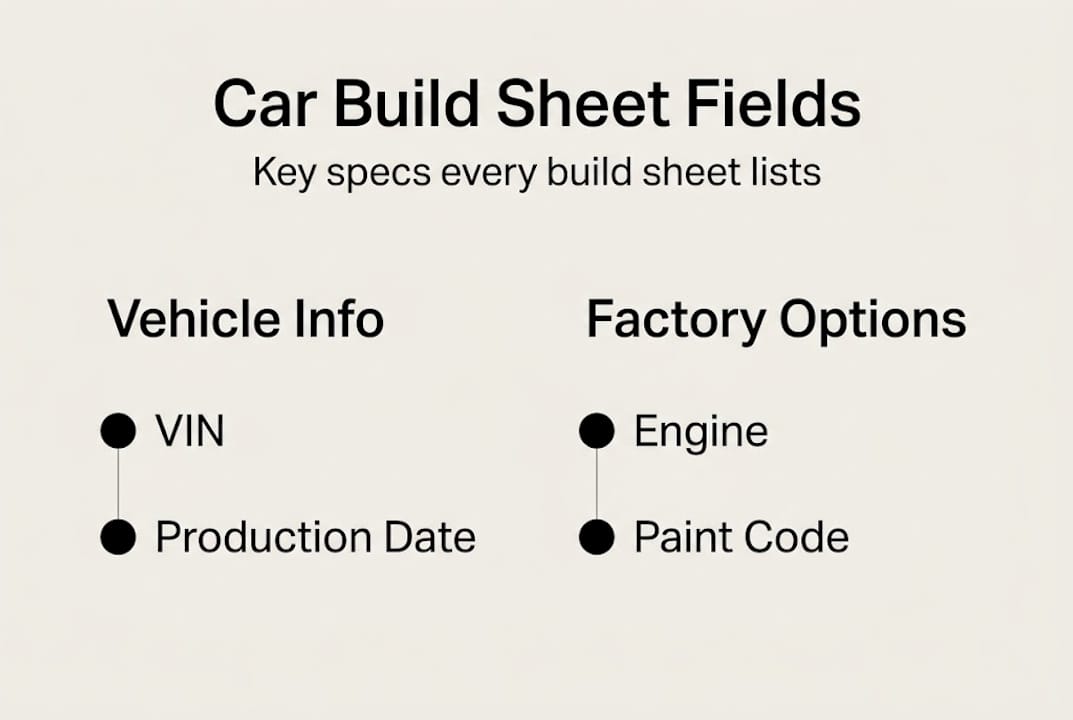 Car Build Sheet Fields

Key specs every build sheet lists

Vehicle Info

VIN

Production Date

Factory Options

Engine

Paint Code