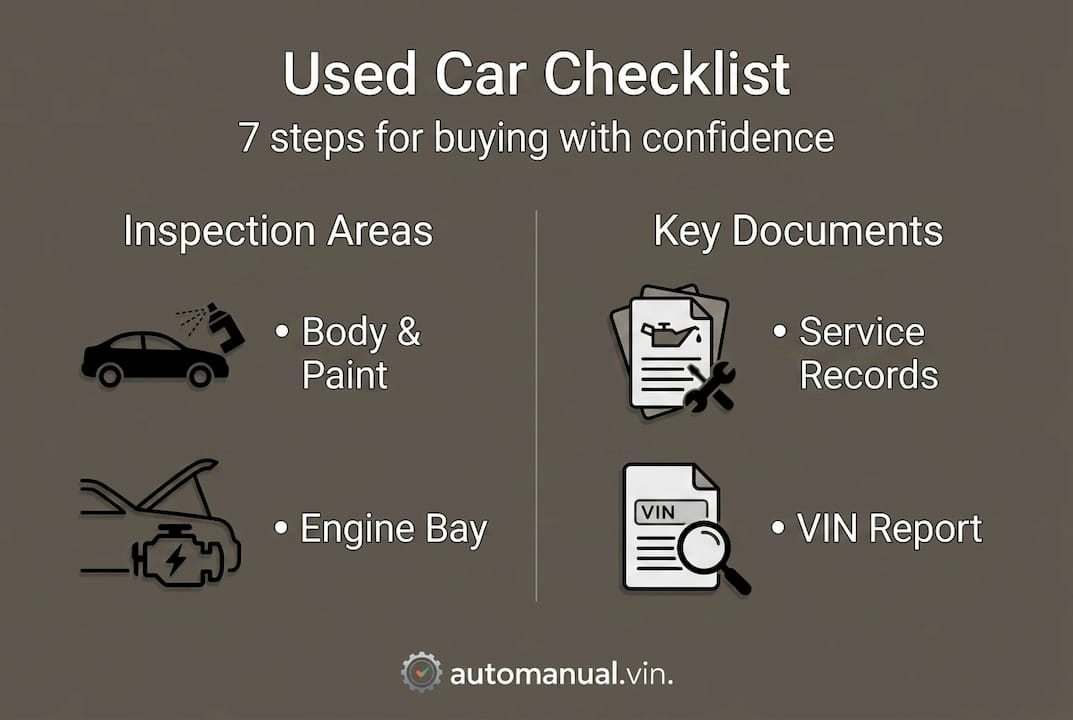 Used Car Checklist
7 steps for buying with confidence

Inspection Areas

• Body & Paint

• Engine Bay

Key Documents

• Service Records

VIN

• VIN Report

automanual.vin.