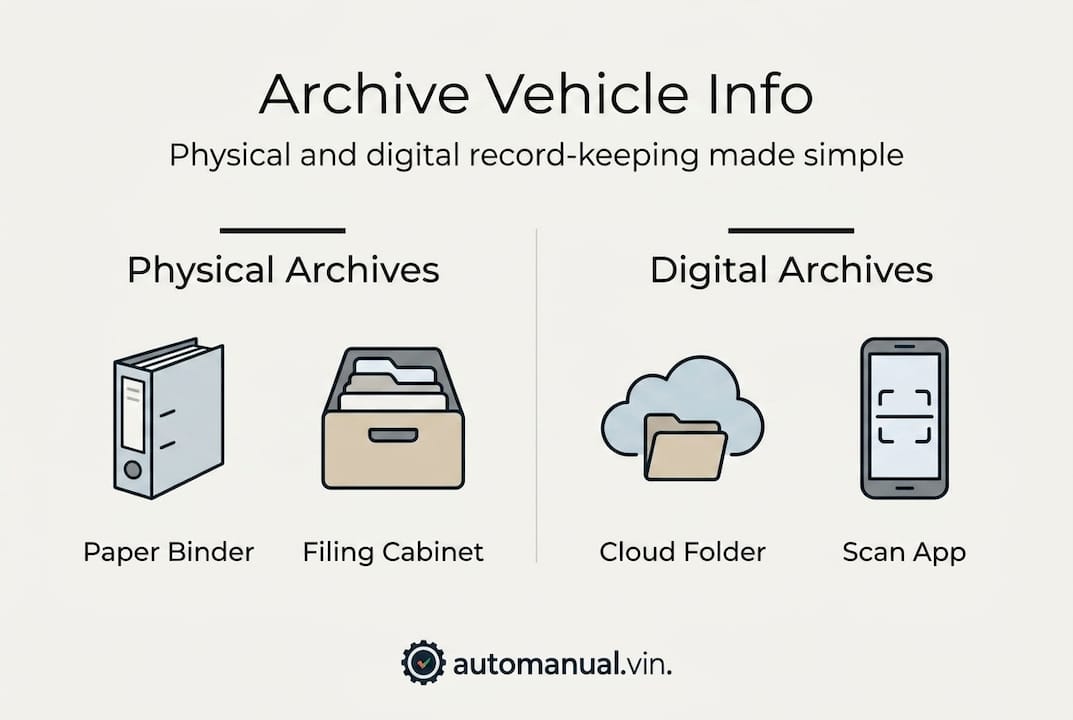 Archive Vehicle Info

Physical and digital record-keeping made simple

Physical Archives

Paper Binder

Filing Cabinet

Digital Archives

Cloud Folder

Scan App

automanual.vin.