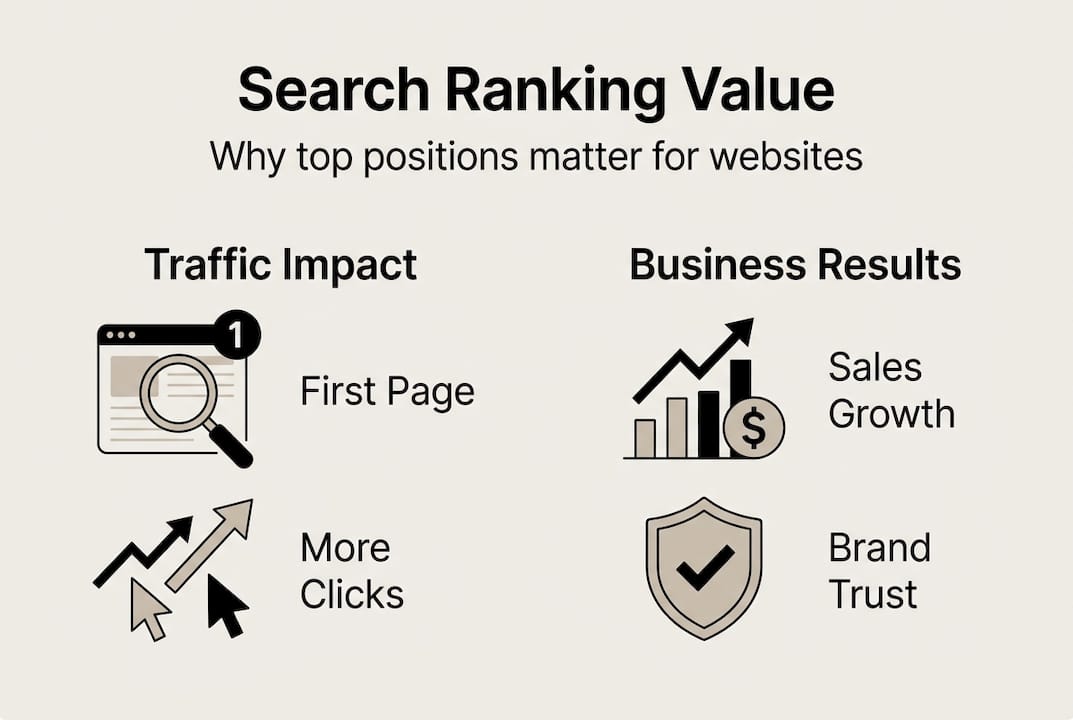 Search Ranking Value

Why top positions matter for websites

Traffic Impact

1

First Page

More Clicks

Business Results

$

Sales Growth

Brand Trust