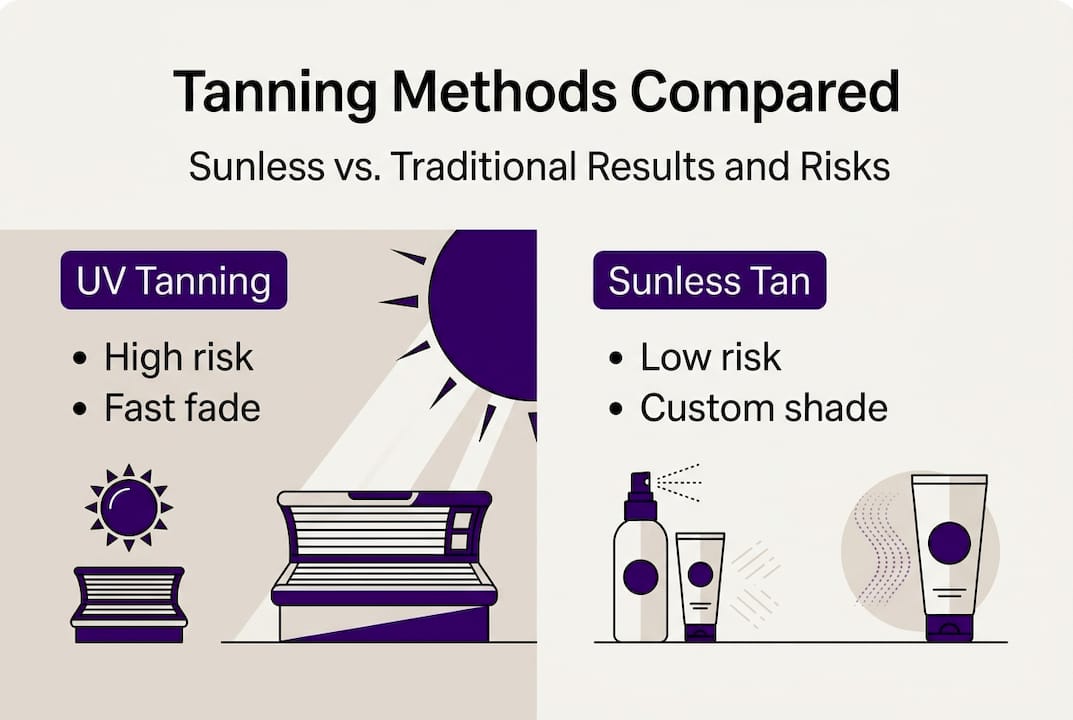 Tanning Methods Compared

Sunless vs. Traditional Results and Risks

UV Tanning

• High risk
• Fast fade

Sunless Tan

• Low risk
• Custom shade