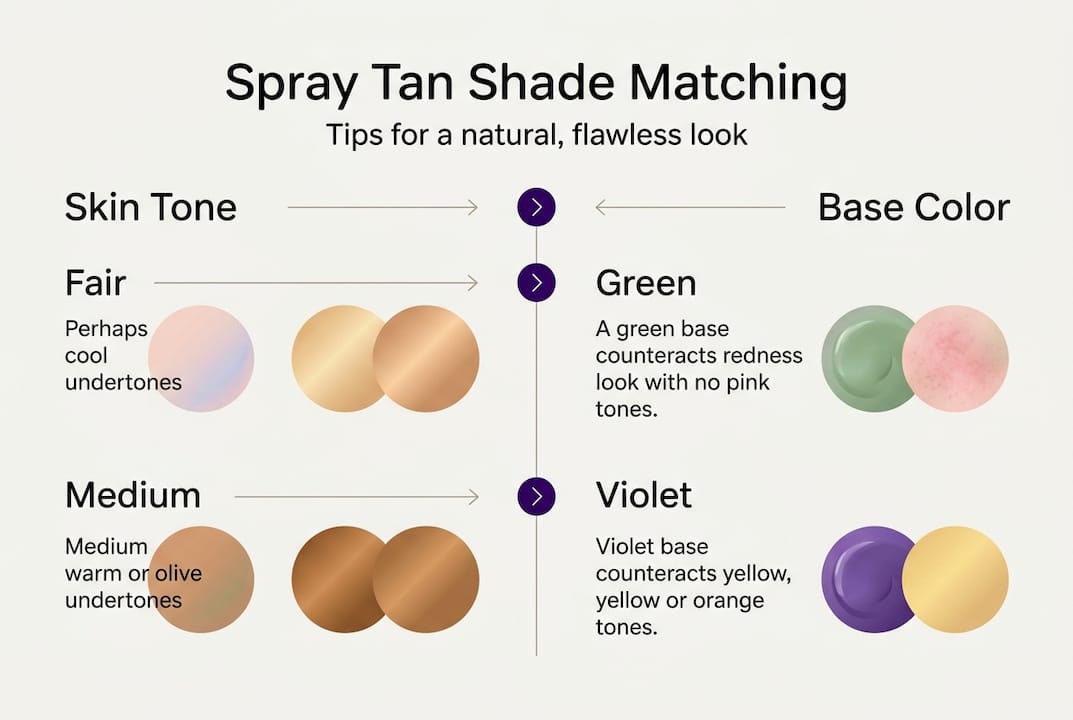 Spray Tan Shade Matching

Tips for a natural, flawless look

Skin Tone

Base Color

Fair

Perhaps cool undertones

Green

A green base counteracts redness look with no pink tones.

Medium

Medium warm or olive undertones

Violet

Violet base counteracts yellow, yellow or orange tones.