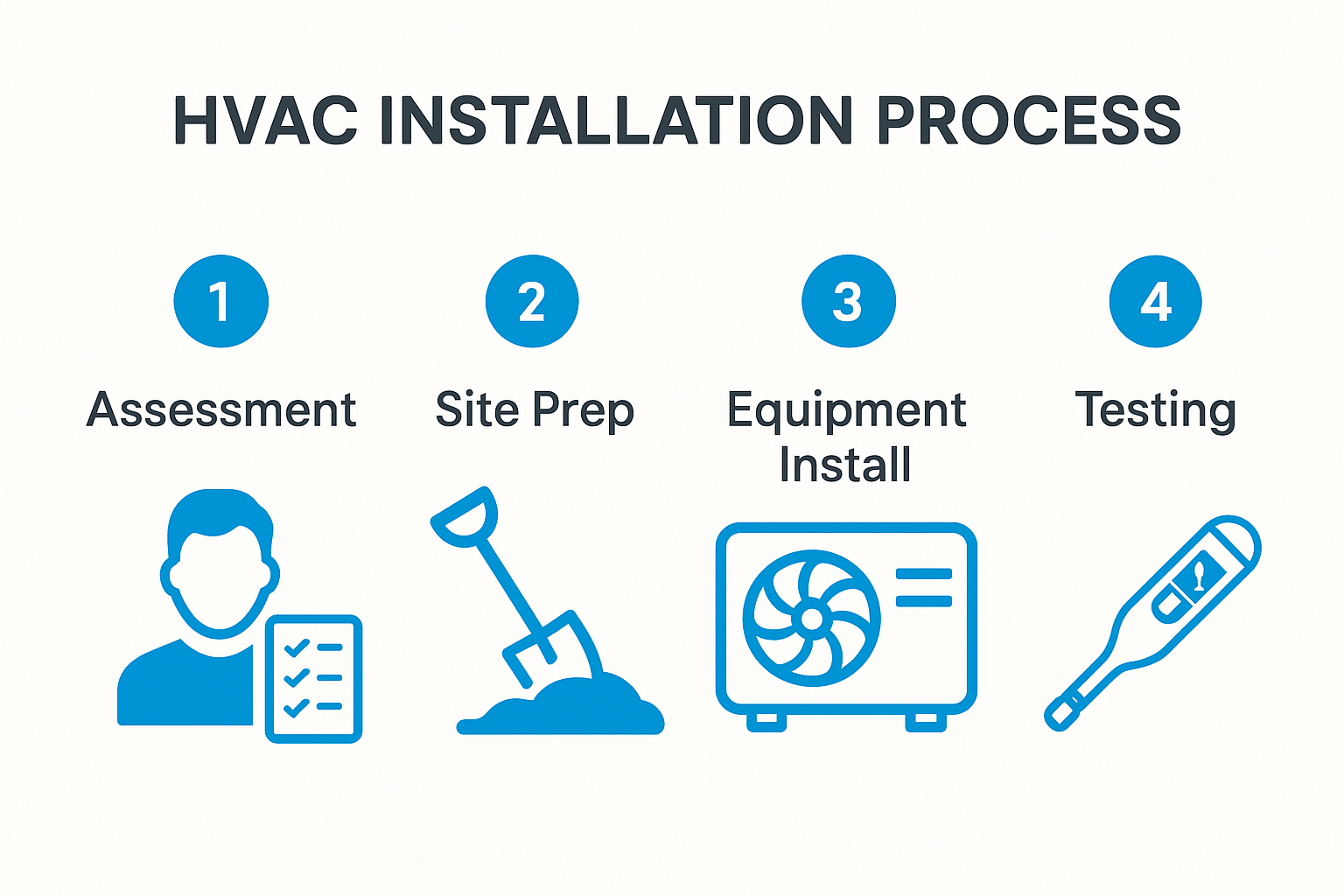 HVAC INSTALLATION PROCESS

1
Assessment

2
Site Prep

3
Equipment Install

4
Testing