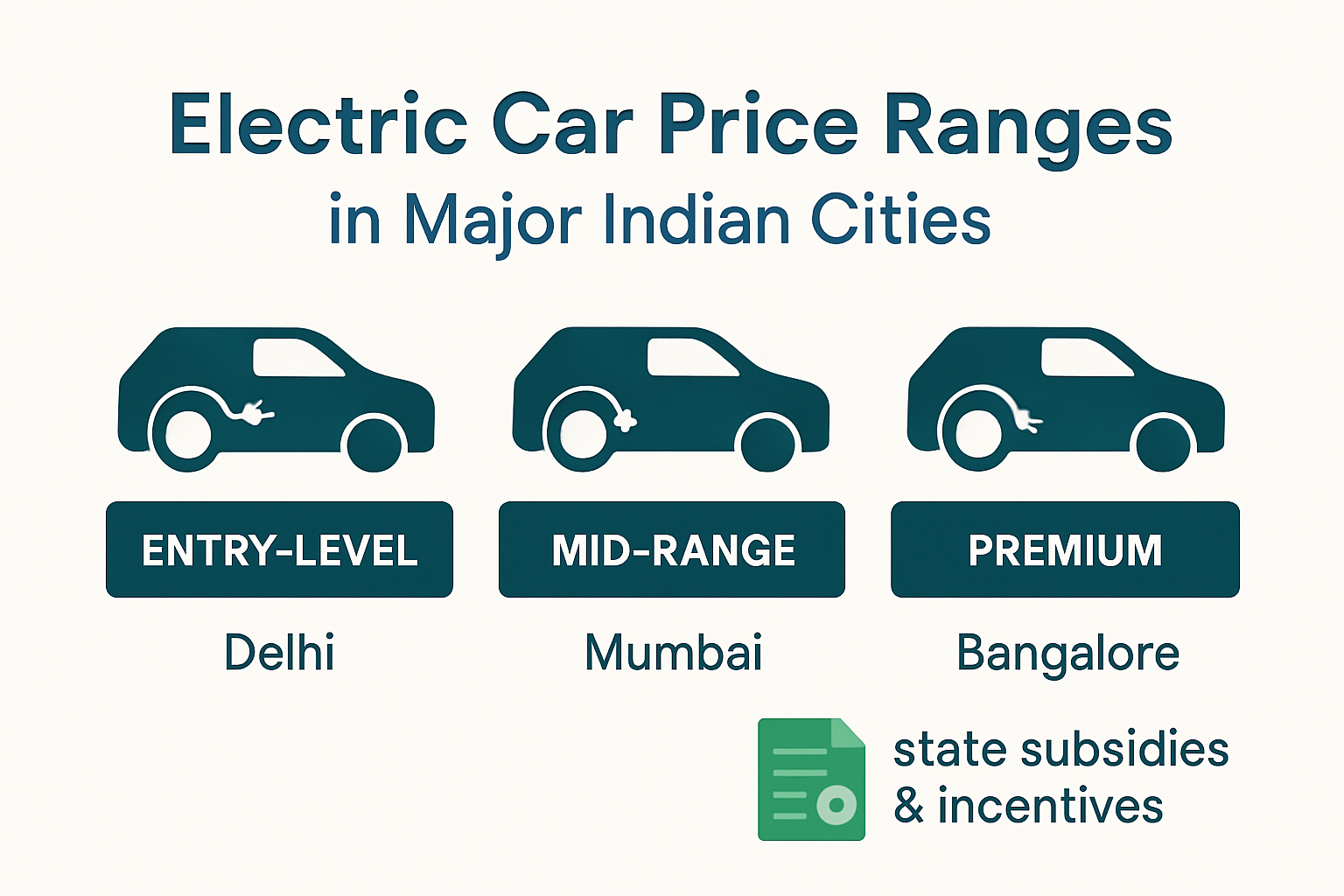 Electric Car Price Ranges
in Major Indian Cities

ENTRY-LEVEL

Delhi

MID-RANGE

Mumbai

PREMIUM

Bangalore

state subsidies
& incentives