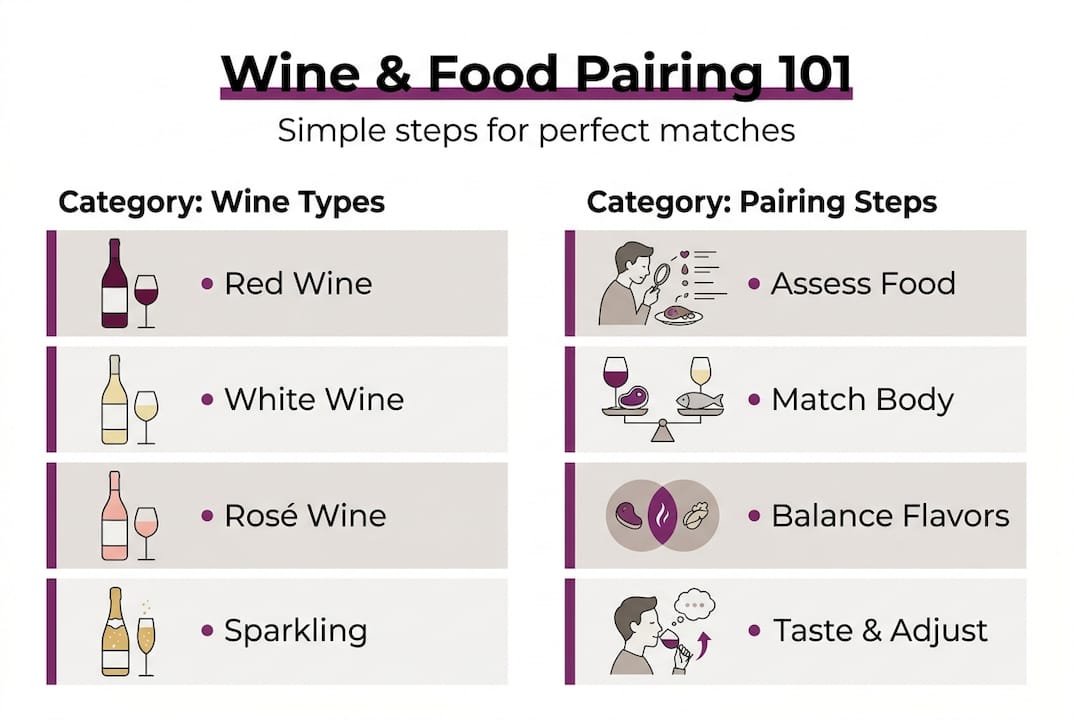 Wine & Food Pairing 101

Simple steps for perfect matches

Category: Wine Types

• Red Wine

• White Wine

• Rosé Wine

• Sparkling

Category: Pairing Steps

• Assess Food

• Match Body

• Balance Flavors

• Taste & Adjust